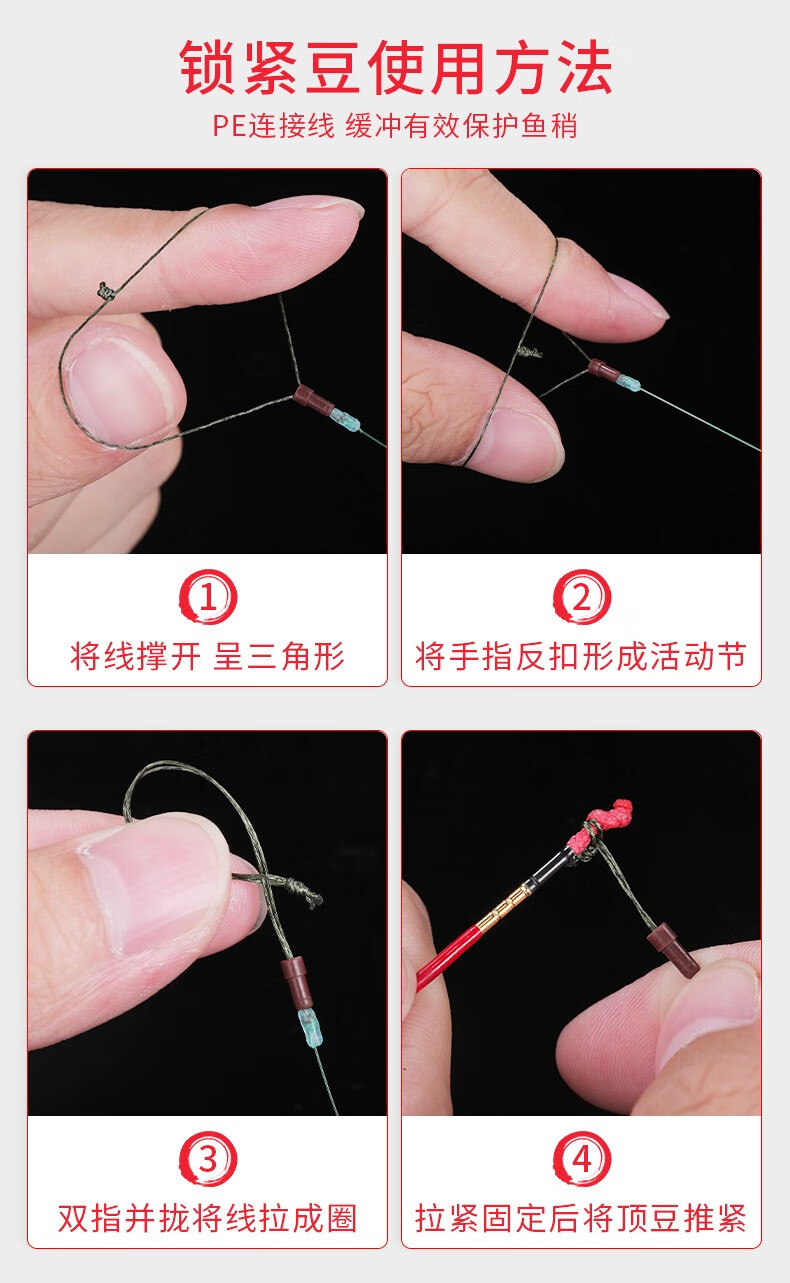 锁紧豆使用方法

PE连接线 缓冲有效保护鱼稍

①
将线撑开 呈三角形

②
将手指反扣形成活动节

③
双指并拢将线拉成圈

④
拉紧固定后将顶豆推紧