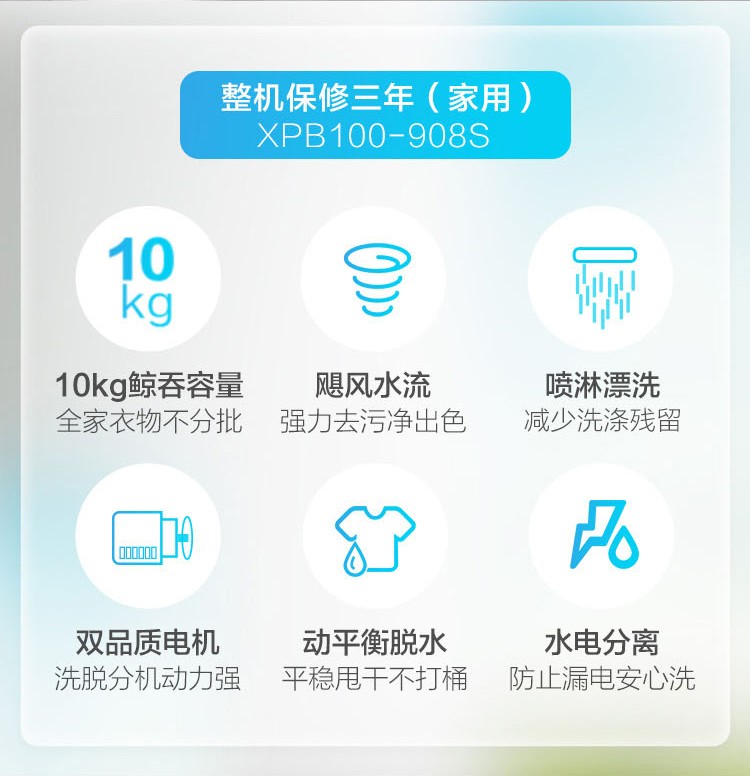 整机保修三年（家用）
XPB100-908S

10
kg

10kg鲸吞容量
全家衣物不分批

飓风水流
强力去污净出色

喷淋漂洗
减少洗涤残留

双品质电机
洗脱分机动力强

动平衡脱水
平稳甩干不打桶

水电分离
防止漏电安心洗