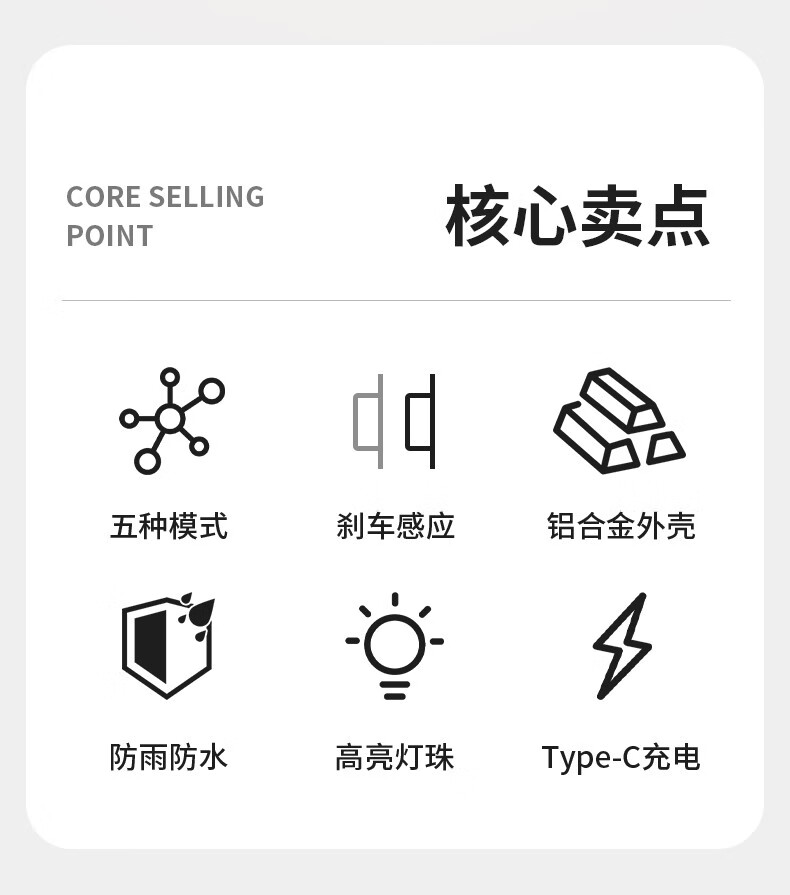 CORE SELLING POINT

核心卖点

五种模式

刹车感应

铝合金外壳

防雨防水

高亮灯珠

Type-C充电