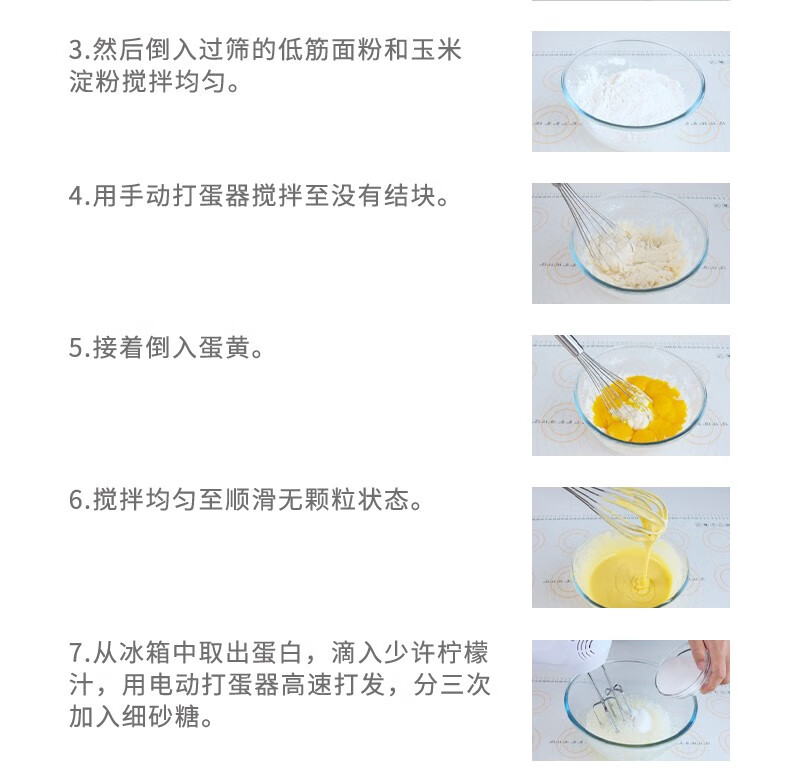 3.然后倒入过筛的低筋面粉和玉米淀粉搅拌均匀。

4.用手动打蛋器搅拌至没有结块。

5.接着倒入蛋黄。

6.搅拌均匀至顺滑无颗粒状态。

7.从冰箱中取出蛋白，滴入少许柠檬汁，用电动打蛋器高速打发，分三次加入细砂糖。