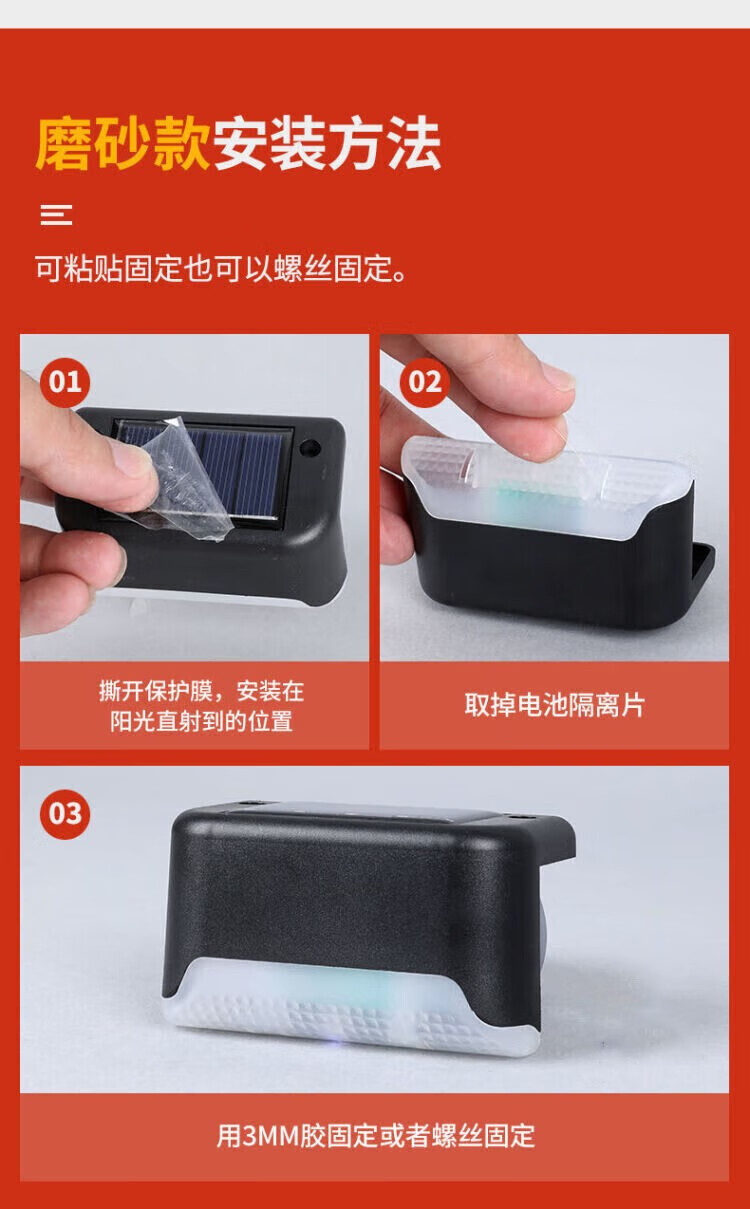 磨砂款安装方法

可粘贴固定也可以螺丝固定。

01

撕开保护膜，安装在阳光直射到的位置

02

取掉电池隔离片

03

用3MM胶固定或者螺丝固定