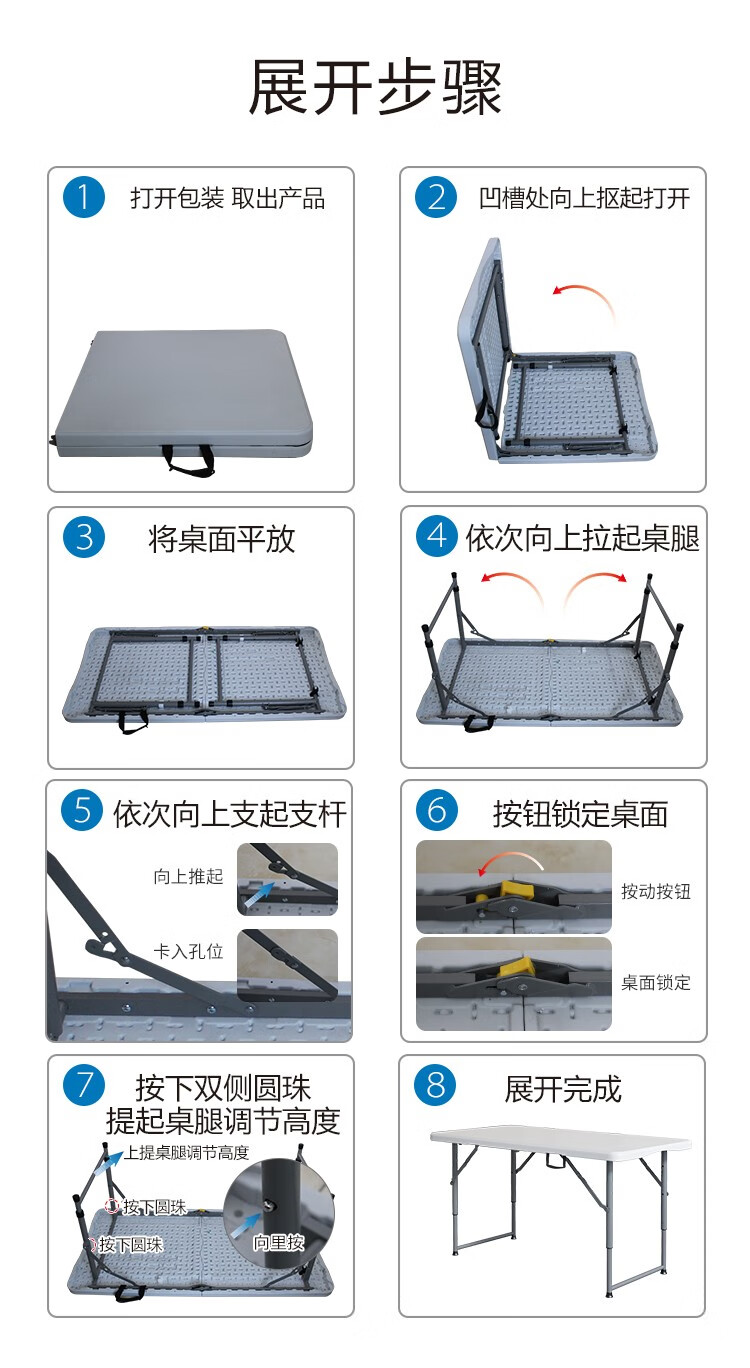 展开步骤

1 打开包装 取出产品

2 凹槽处向上抠起打开

3 将桌面平放

4 依次向上拉起桌腿

5 依次向上支起支杆

向上推起

卡入孔位

6 按钮锁定桌面

按动按钮

桌面锁定

7 按下双侧圆珠
提起桌腿调节高度

上提桌腿调节高度

按下圆珠

按下圆珠

向里按

8 展开完成