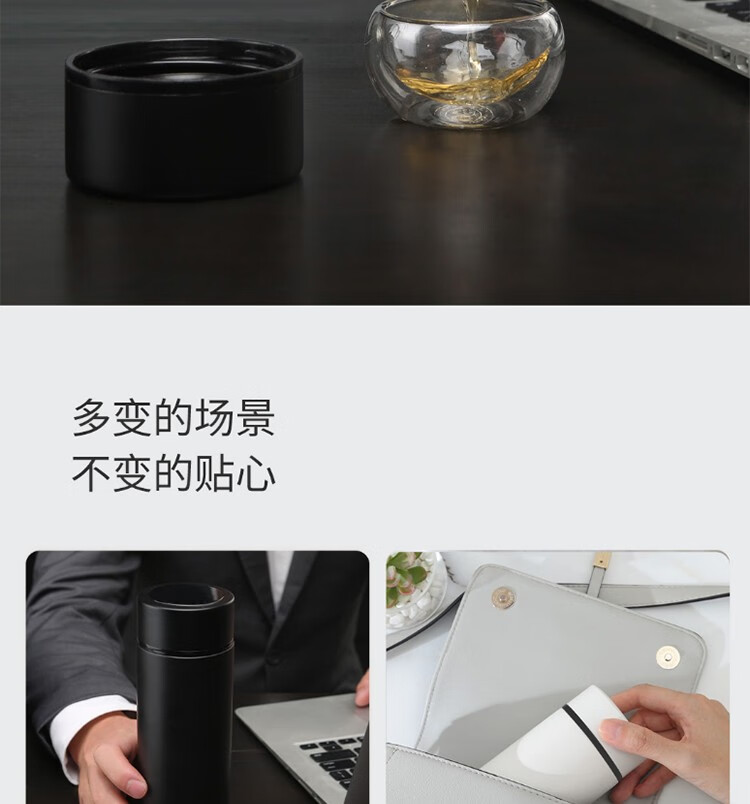 多变的场景
不变的贴心