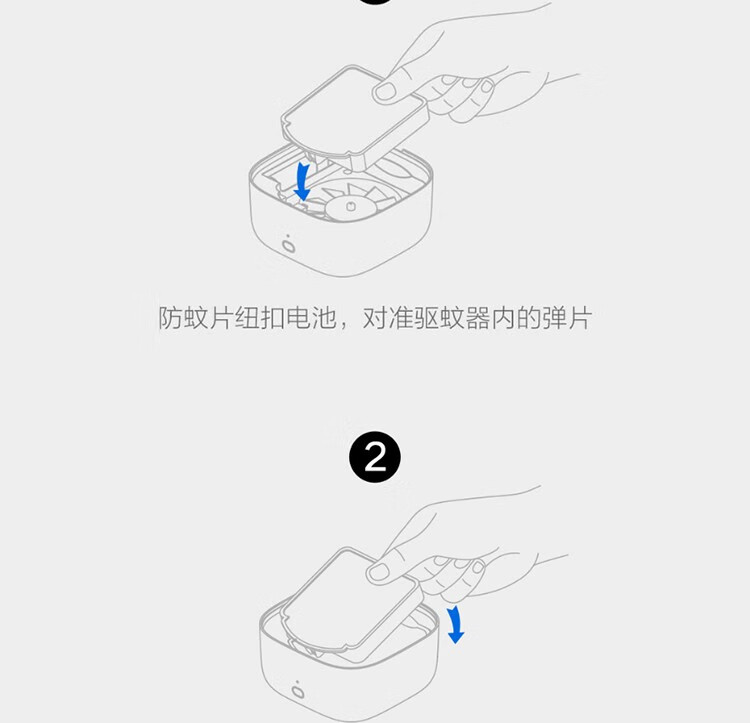 防蚊片纽扣电池，对准驱蚊器内的弹片

2