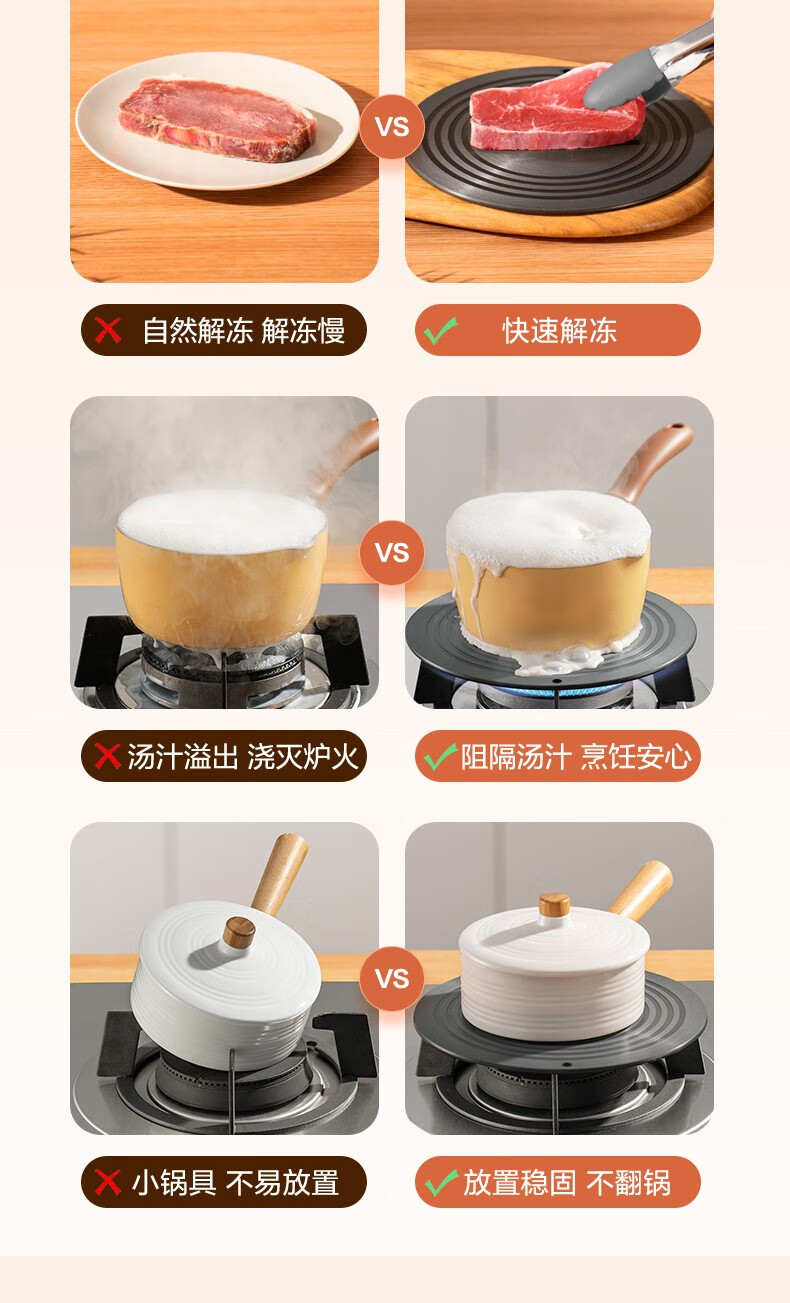 VS

自然解冻 解冻慢

快速解冻

VS

汤汁溢出 浇灭炉火

阻隔汤汁 烹饪安心

VS

小锅具 不易放置

放置稳固 不翻锅