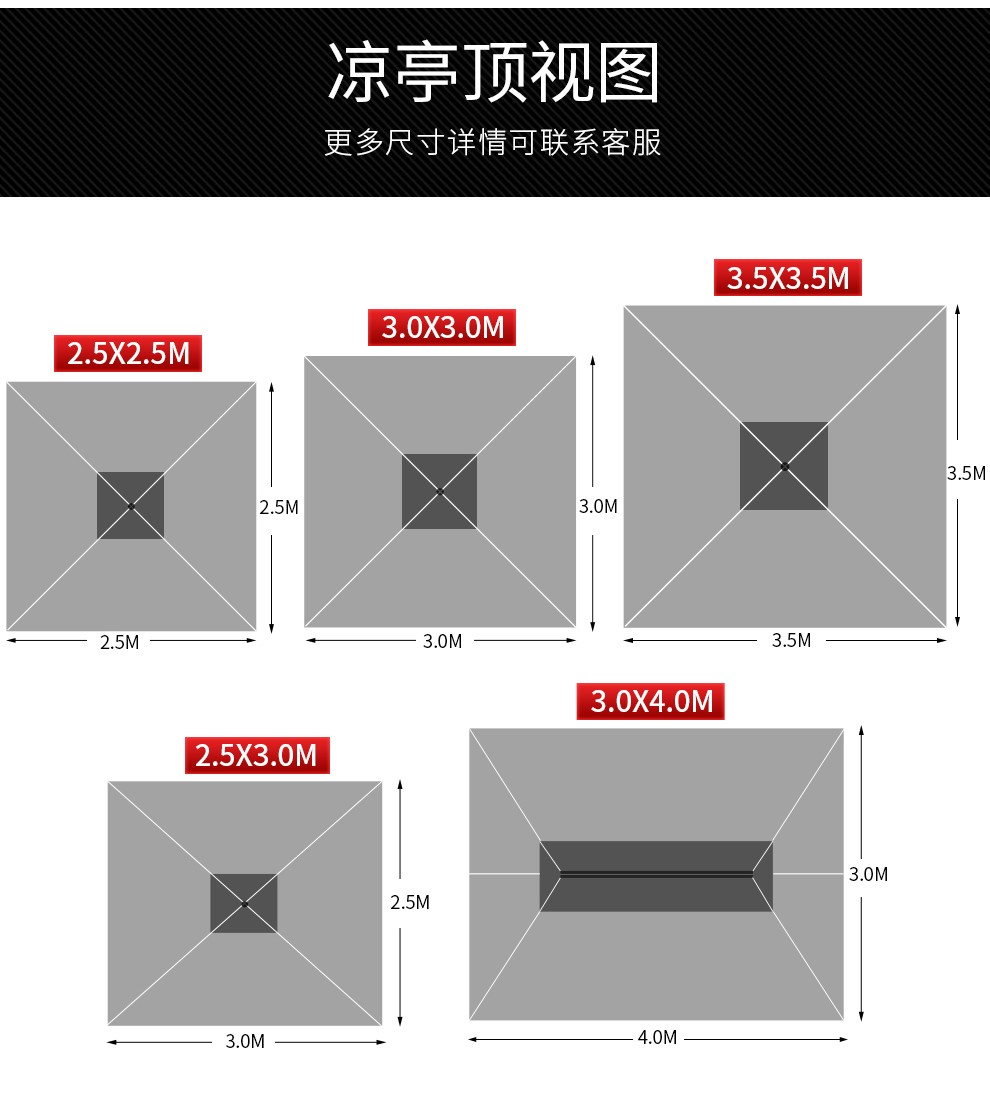 凉亭顶视图

更多尺寸详情可联系客服

2.5X2.5M

2.5M

2.5M

3.0X3.0M

3.0M

3.0M

3.5X3.5M

3.5M

3.5M

2.5X3.0M

2.5M

3.0M

3.0X4.0M

3.0M

4.0M