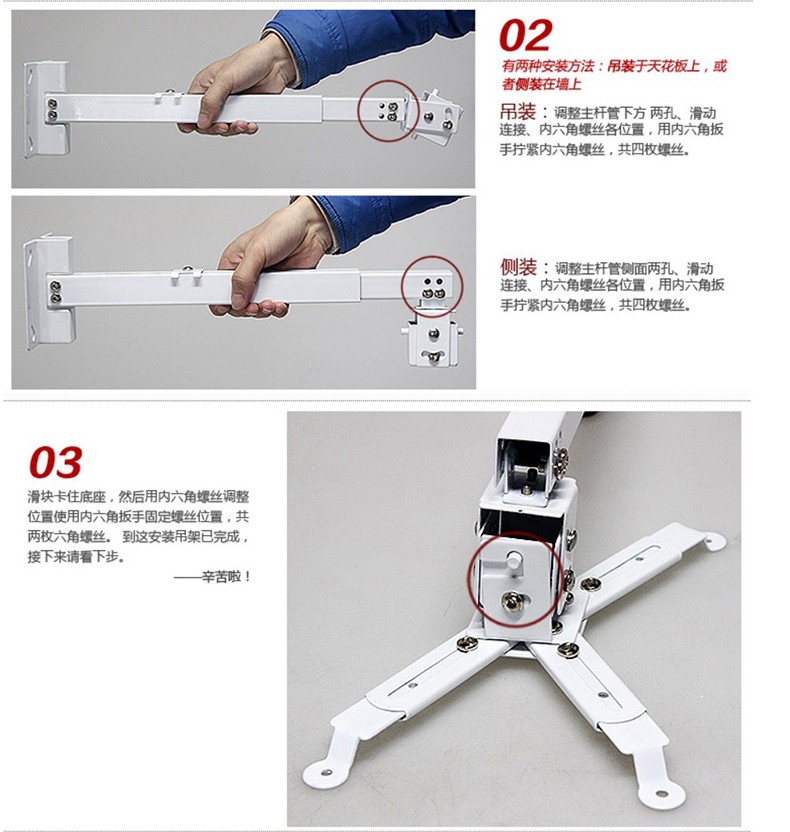 02

有两种安装方法：吊装于天花板上，或者侧装在墙上

吊装：调整主杆管下方 两孔、滑动连接、内六角螺丝各位置，用内六角扳手拧紧内六角螺丝，共四枚螺丝。

侧装：调整主杆管侧面两孔、滑动连接、内六角螺丝各位置，用内六角扳手拧紧内六角螺丝，共四枚螺丝。

03

滑块卡住底座，然后用内六角螺丝调整位置使用内六角扳手固定螺丝位置，共两枚六角螺丝。 到这安装吊架已完成，接下来请看下步。

——辛苦啦！