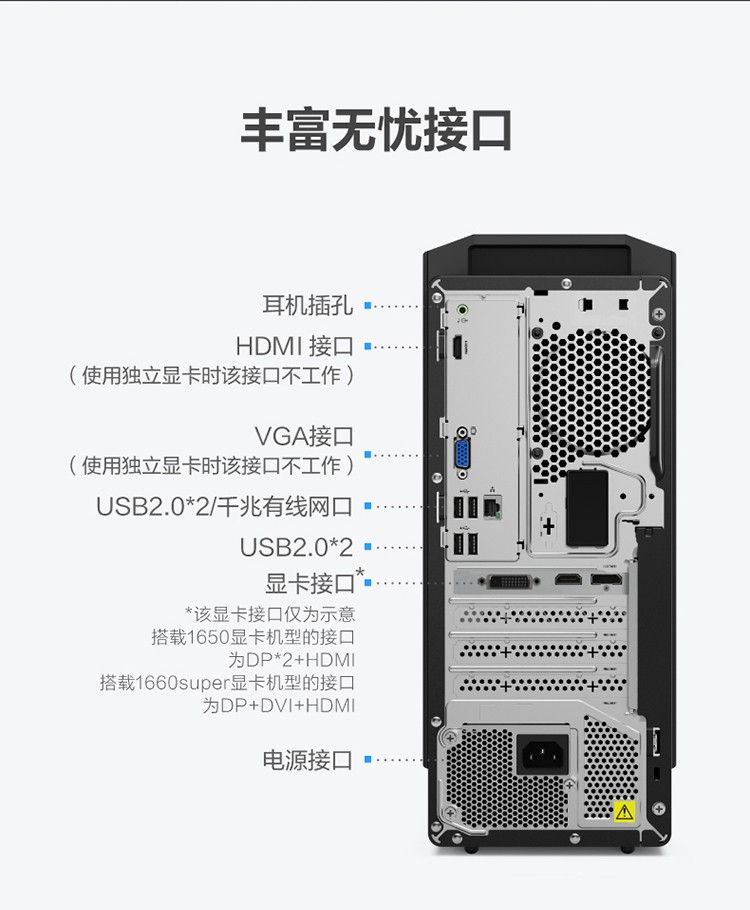 丰富无忧接口

耳机插孔

HDMI 接口
（使用独立显卡时该接口不工作）

VGA接口
（使用独立显卡时该接口不工作）

USB2.0*2/千兆有线网口

USB2.0*2

显卡接口*

*该显卡接口仅为示意
搭载1650显卡机型的接口
为DP*2+HDMI
搭载1660super显卡机型的接口
为DP+DVI+HDMI

电源接口