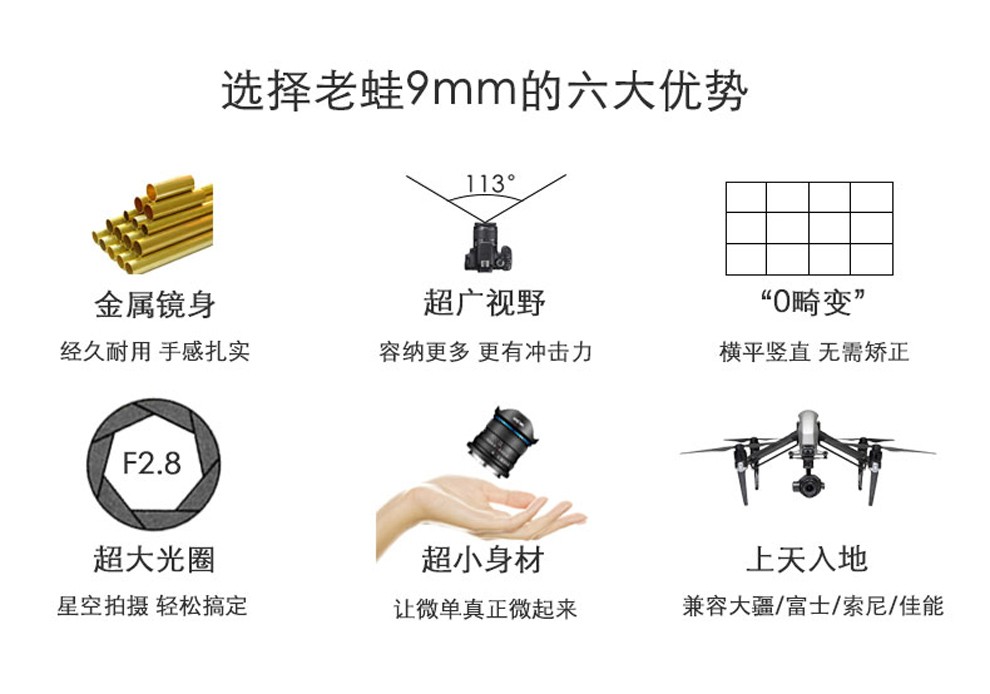 选择老蛙9mm的六大优势

金属镜身
经久耐用 手感扎实

113°

超广视野
容纳更多 更有冲击力

“0畸变”
横平竖直 无需矫正

F2.8

超大光圈
星空拍摄 轻松搞定

超小身材
让微单真正微起来

上天入地
兼容大疆/富士/索尼/佳能