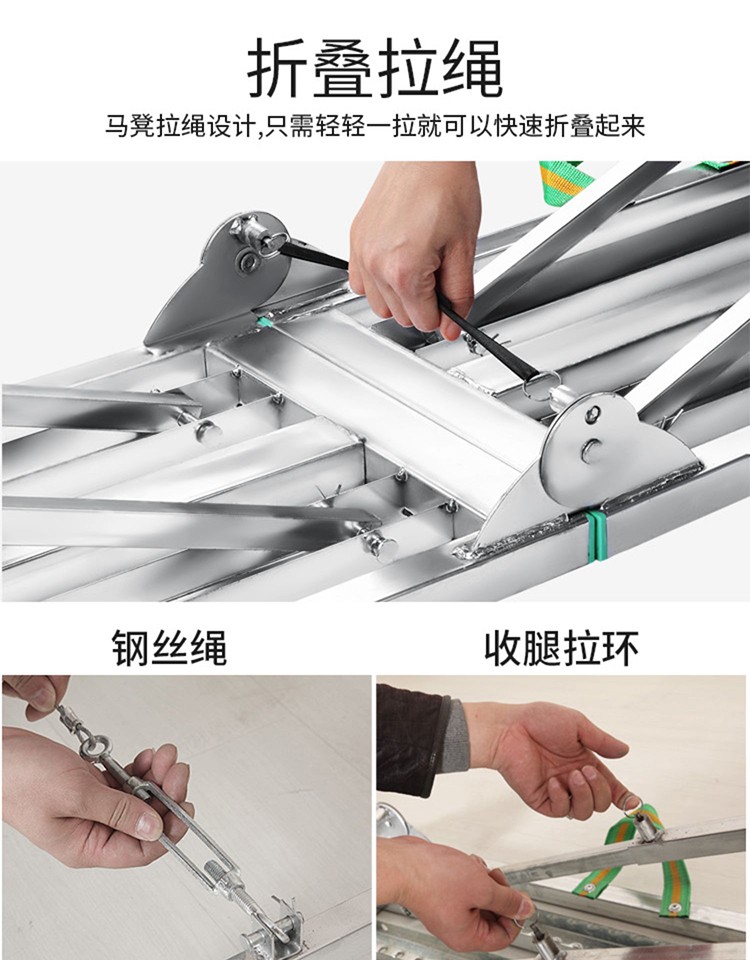 折叠拉绳

马凳拉绳设计,只需轻轻一拉就可以快速折叠起来

钢丝绳

收腿拉环