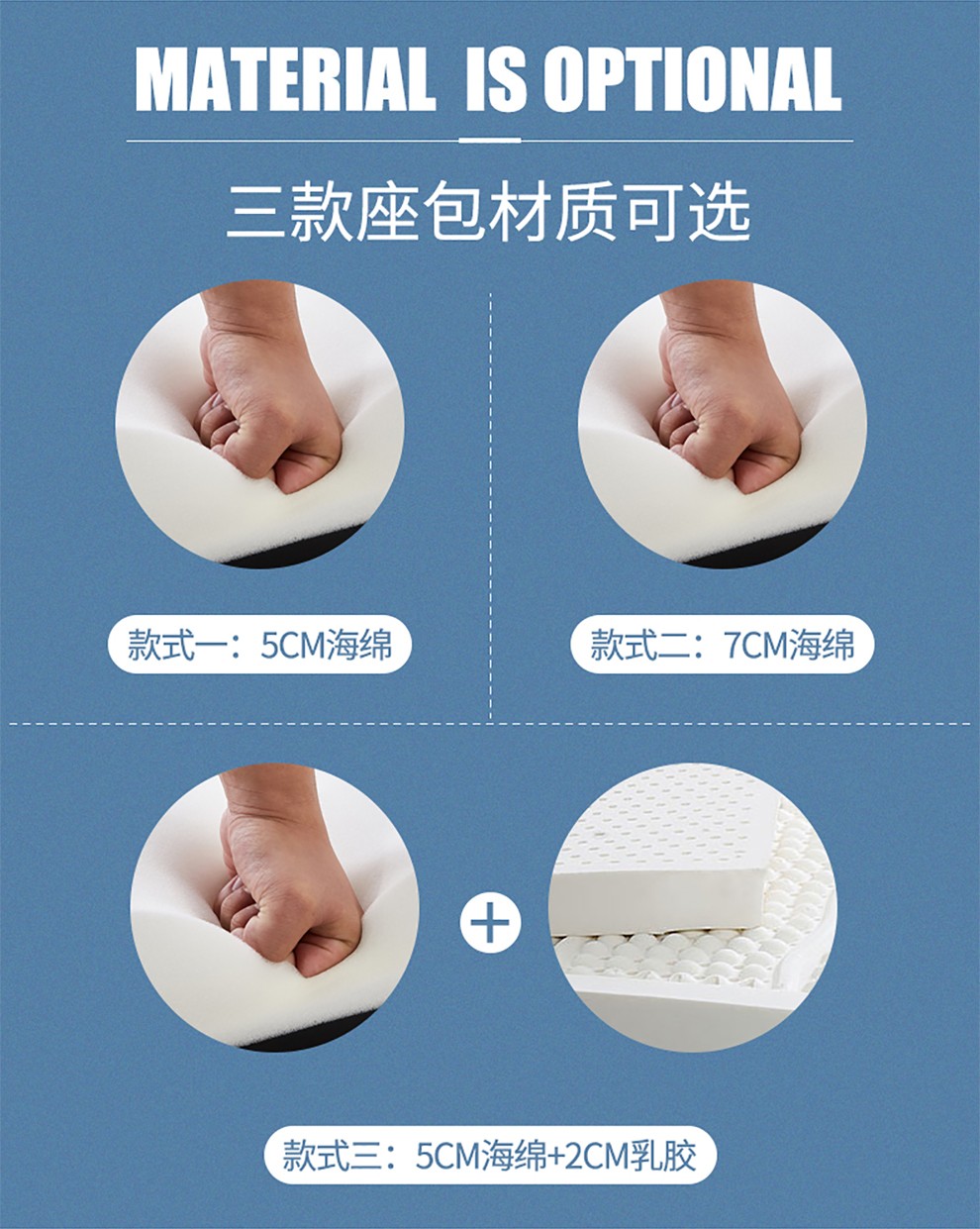 MATERIAL IS OPTIONAL

三款座包材质可选

款式一：5CM海绵

款式二：7CM海绵

+

款式三：5CM海绵+2CM乳胶