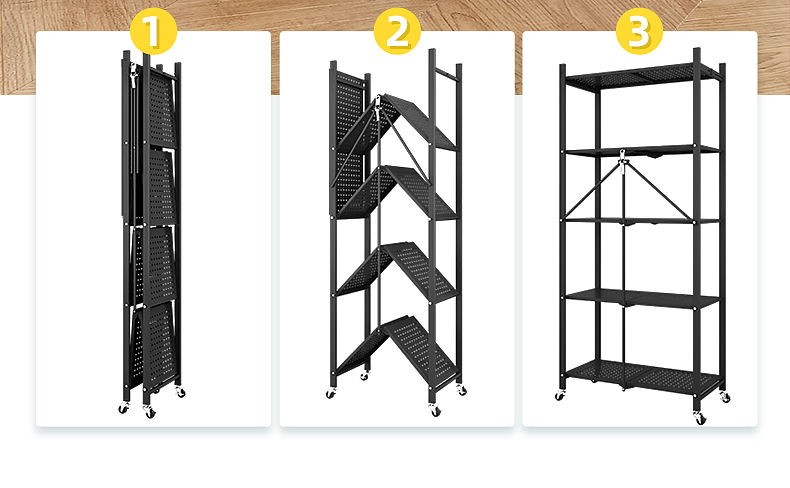 1

2

3