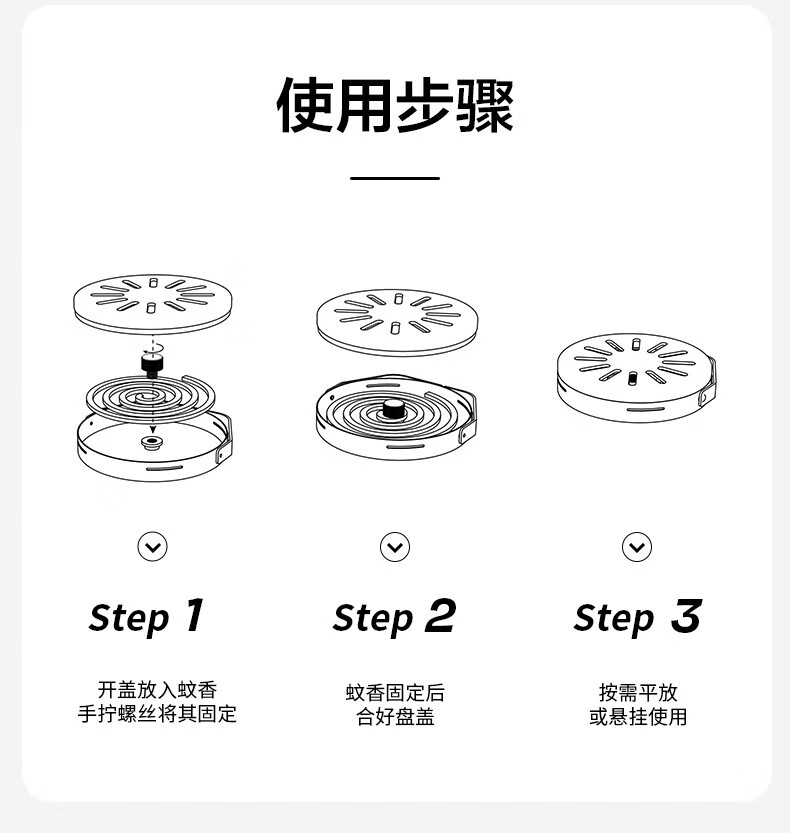 使用步骤

Step 1

开盖放入蚊香
手拧螺丝将其固定

Step 2

蚊香固定后
合好盘盖

Step 3

按需平放
或悬挂使用