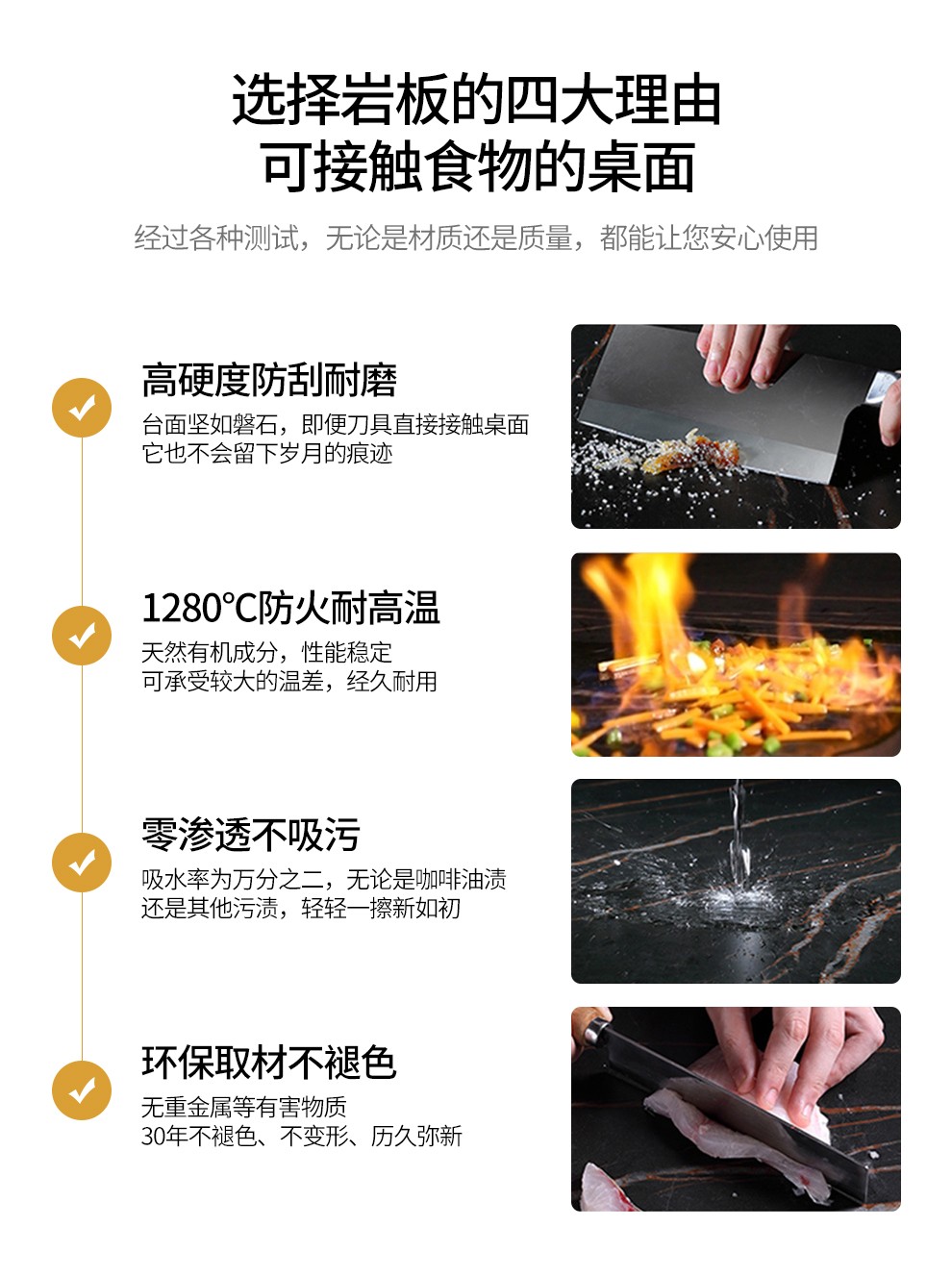 选择岩板的四大理由
可接触食物的桌面

经过各种测试，无论是材质还是质量，都能让您安心使用

高硬度防刮耐磨
台面坚如磐石，即便刀具直接接触桌面
它也不会留下岁月的痕迹

1280℃防火耐高温
天然有机成分，性能稳定
可承受较大的温差，经久耐用

零渗透不吸污
吸水率为万分之二，无论是咖啡油渍
还是其他污渍，轻轻一擦新如初

环保取材不褪色
无重金属等有害物质
30年不褪色、不变形、历久弥新