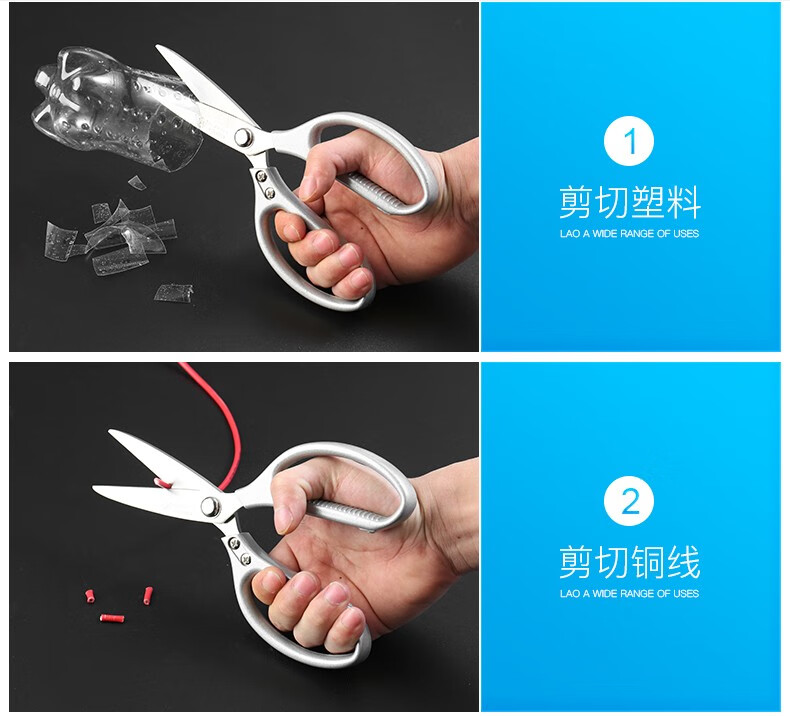 1
剪切塑料
LAO A WIDE RANGE OF USES

2
剪切铜线
LAO A WIDE RANGE OF USES