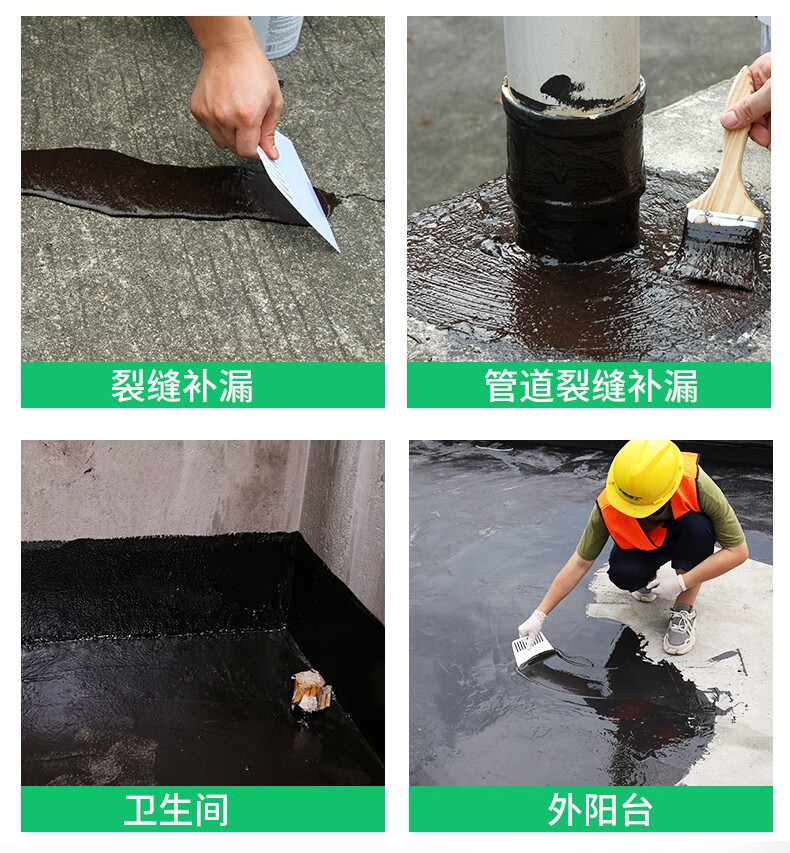 裂缝补漏

管道裂缝补漏

卫生间

外阳台