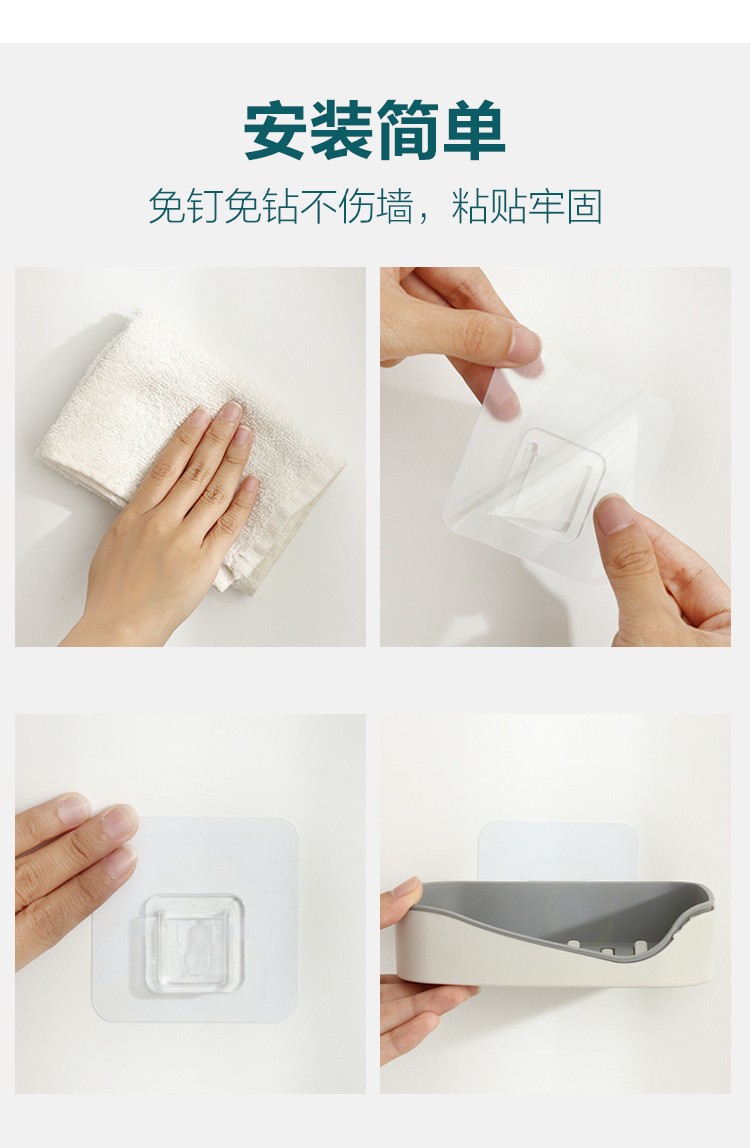 安装简单

免钉免钻不伤墙，粘贴牢固