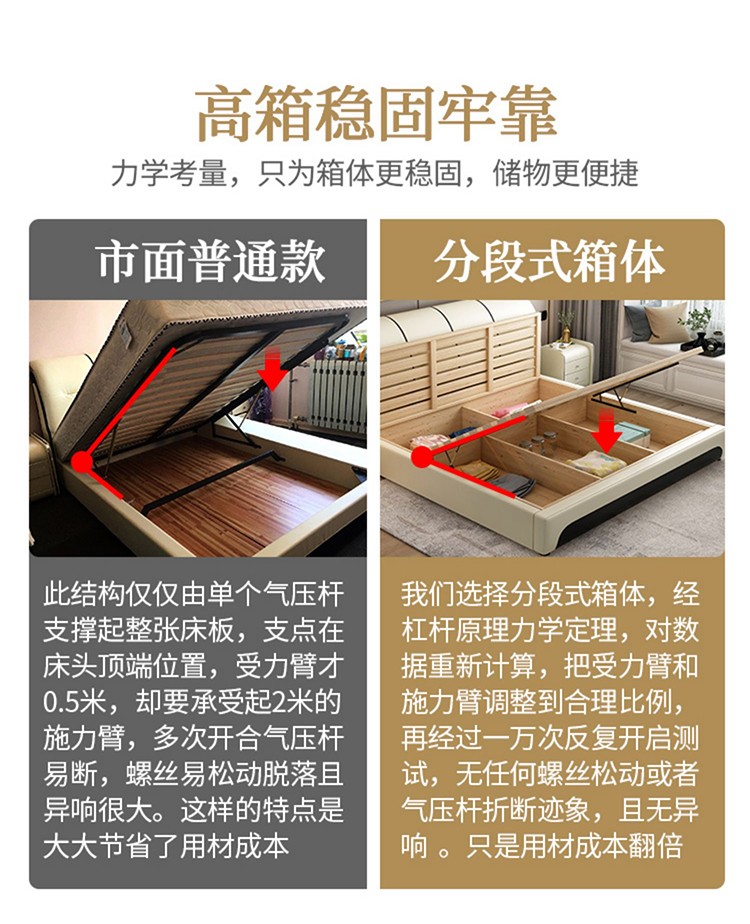 高箱稳固牢靠

力学考量，只为箱体更稳固，储物更便捷

市面普通款

此结构仅仅由单个气压杆支撑起整张床板，支点在床头顶端位置，受力臂才0.5米，却要承受起2米的施力臂，多次开合气压杆易断，螺丝易松动脱落且异响很大。这样的特点是大大节省了用材成本

分段式箱体

我们选择分段式箱体，经杠杆原理力学定理，对数据重新计算，把受力臂和施力臂调整到合理比例，再经过一万次反复开启测试，无任何螺丝松动或者气压杆折断迹象，且无异响 。只是用材成本翻倍