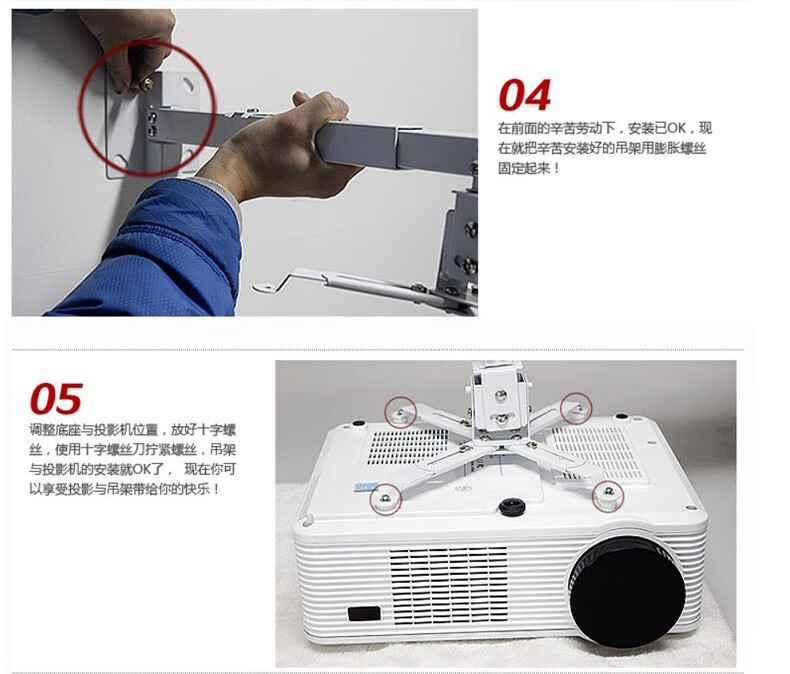 04

在前面的辛苦劳动下，安装已OK，现在就把辛苦安装好的吊架用膨胀螺丝固定起来！

05

调整底座与投影机位置，放好十字螺丝，使用十字螺丝刀拧紧螺丝，吊架与投影机的安装就OK了， 现在你可以享受投影与吊架带给你的快乐！