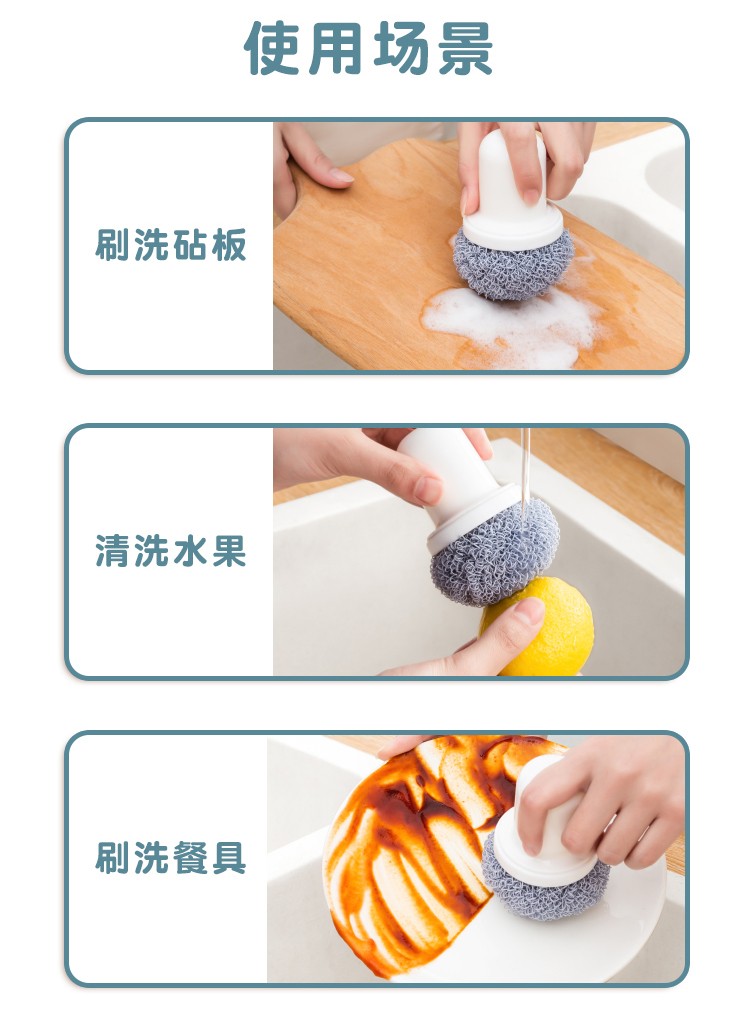 使用场景

刷洗砧板

清洗水果

刷洗餐具