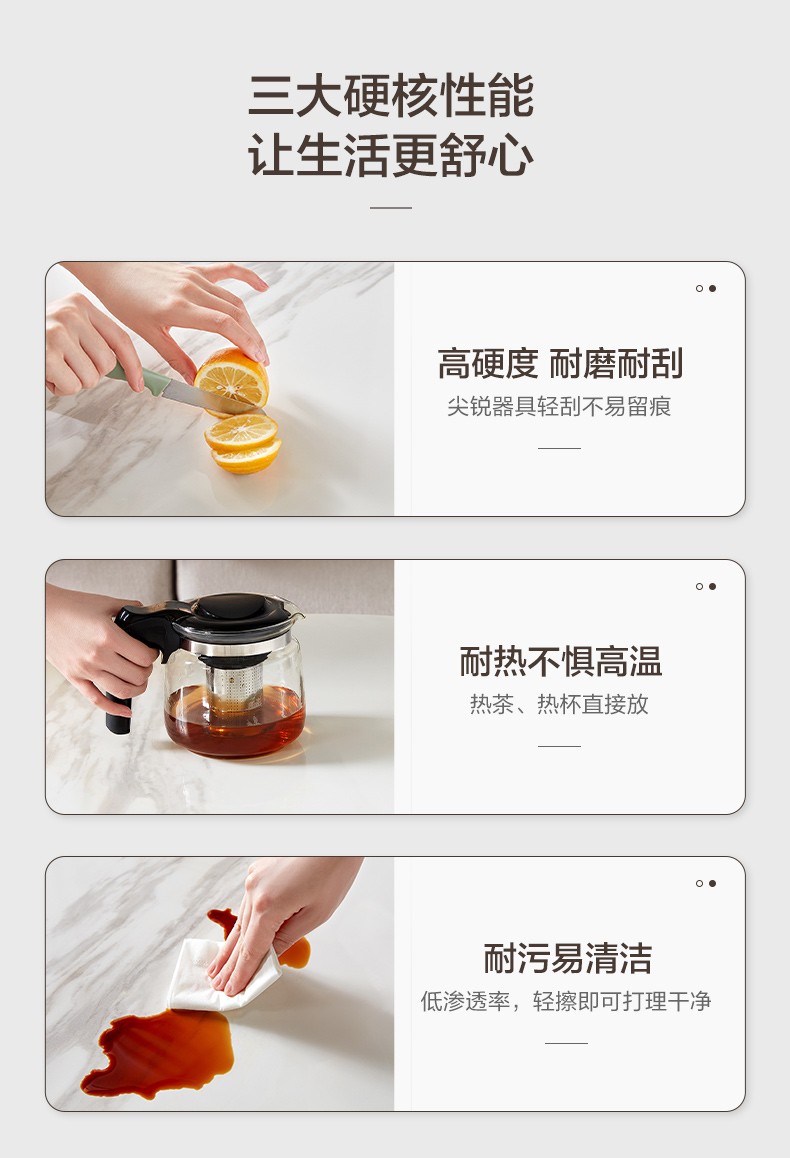 三大硬核性能
让生活更舒心

高硬度 耐磨耐刮
尖锐器具轻刮不易留痕

耐热不惧高温
热茶、热杯直接放

耐污易清洁
低渗透率，轻擦即可打理干净