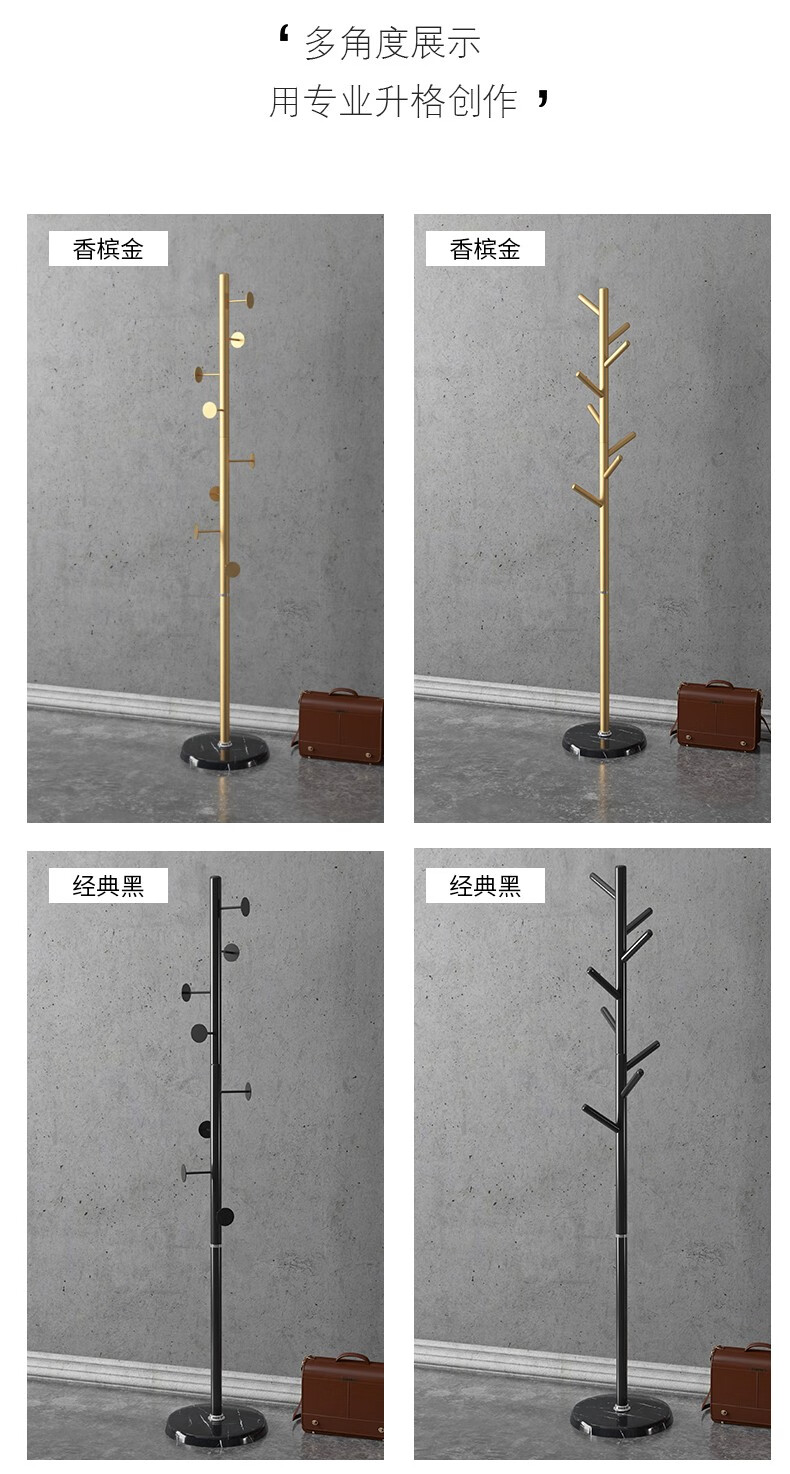 ‘ 多角度展示
用专业升格创作 ’

香槟金

香槟金

经典黑

经典黑