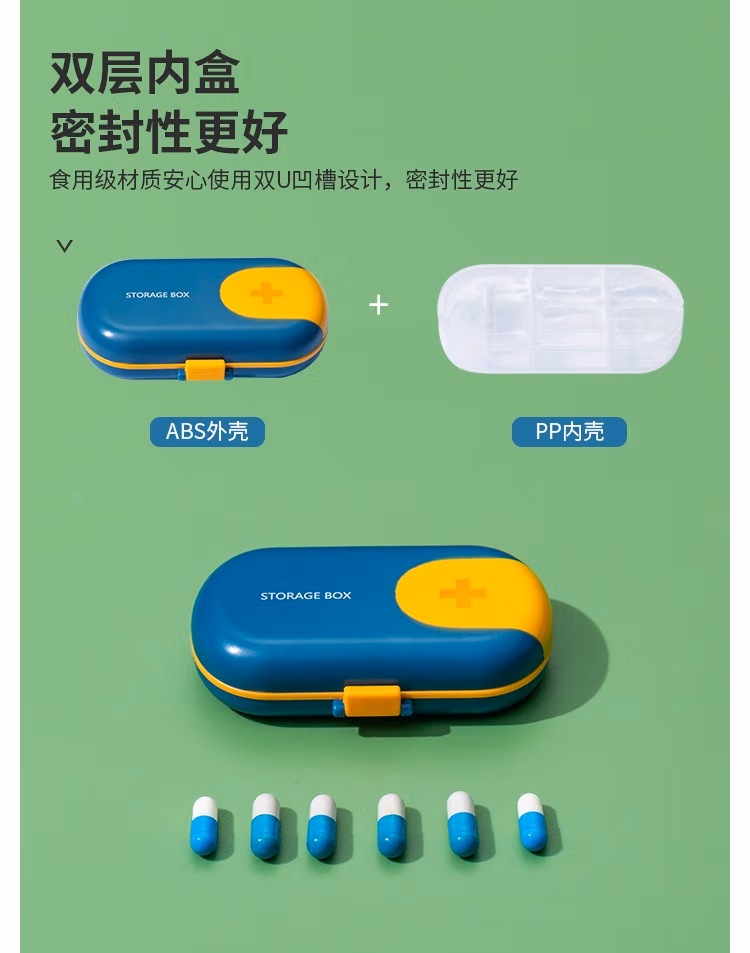 双层内盒
密封性更好

食用级材质安心使用双U凹槽设计，密封性更好

STORAGE BOX

+

ABS外壳

PP内壳

STORAGE BOX