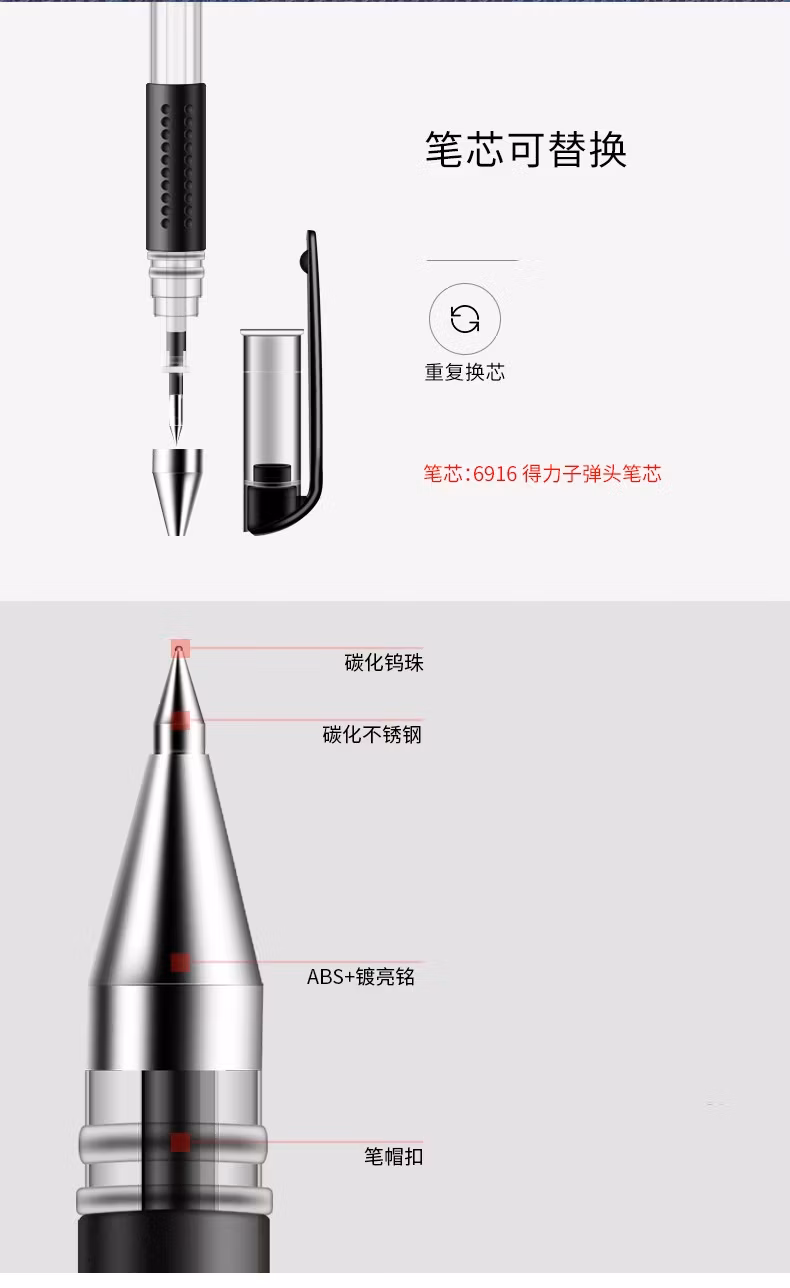 笔芯可替换

重复换芯

笔芯:6916 得力子弹头笔芯

碳化钨珠

碳化不锈钢

ABS+镀亮铬

笔帽扣