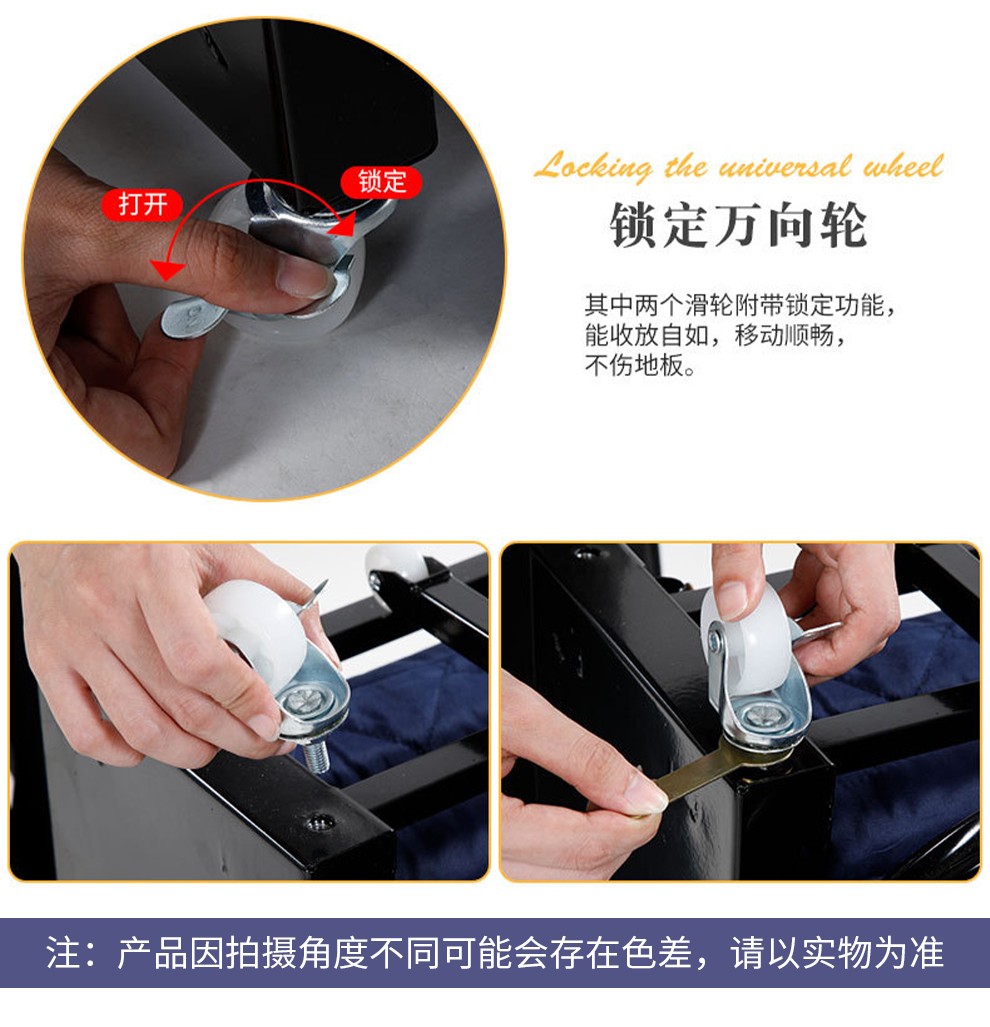 打开

锁定

Locking the universal wheel

锁定万向轮

其中两个滑轮附带锁定功能，能收放自如，移动顺畅，不伤地板。

注：产品因拍摄角度不同可能会存在色差，请以实物为准