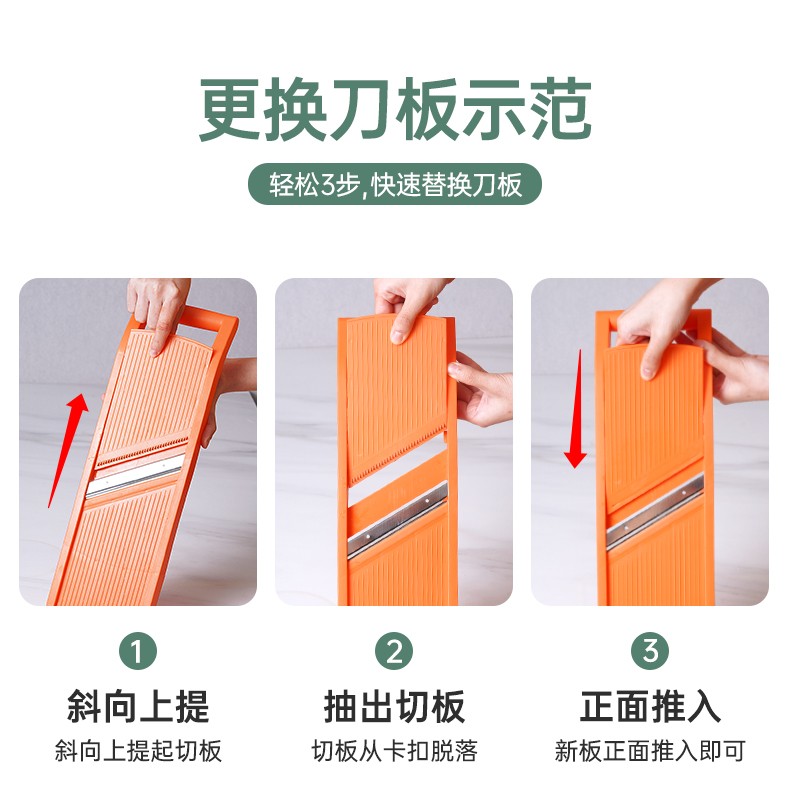 更换刀板示范

轻松3步,快速替换刀板

1
斜向上提
斜向上提起切板

2
抽出切板
切板从卡扣脱落

3
正面推入
新板正面推入即可