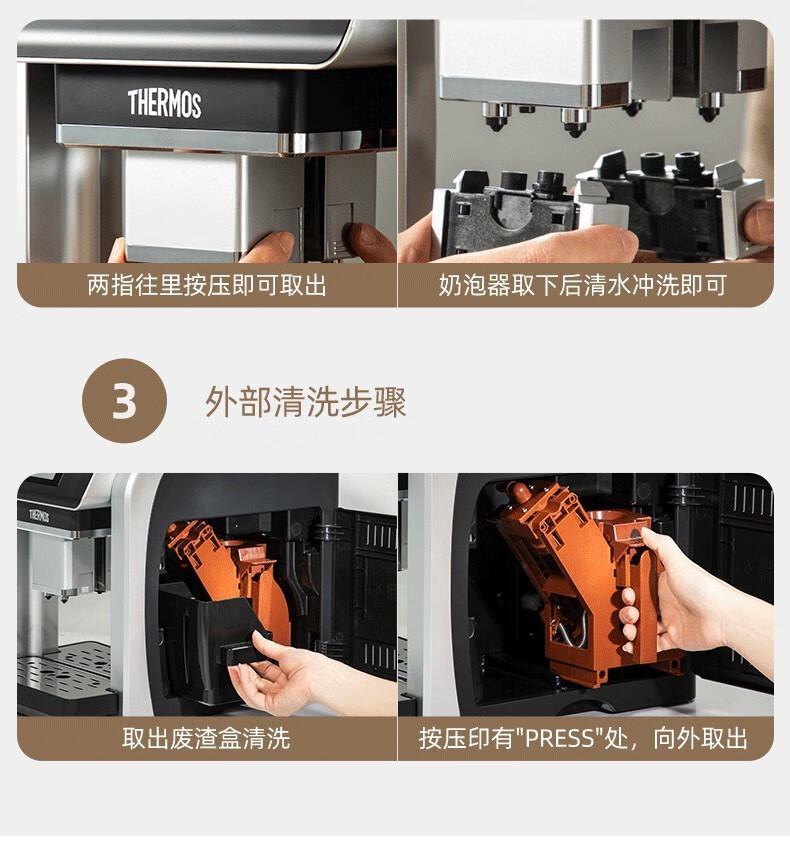 THERMOS

两指往里按压即可取出

奶泡器取下后清水冲洗即可

3 外部清洗步骤

THERMOS

取出废渣盒清洗

按压印有"PRESS"处，向外取出