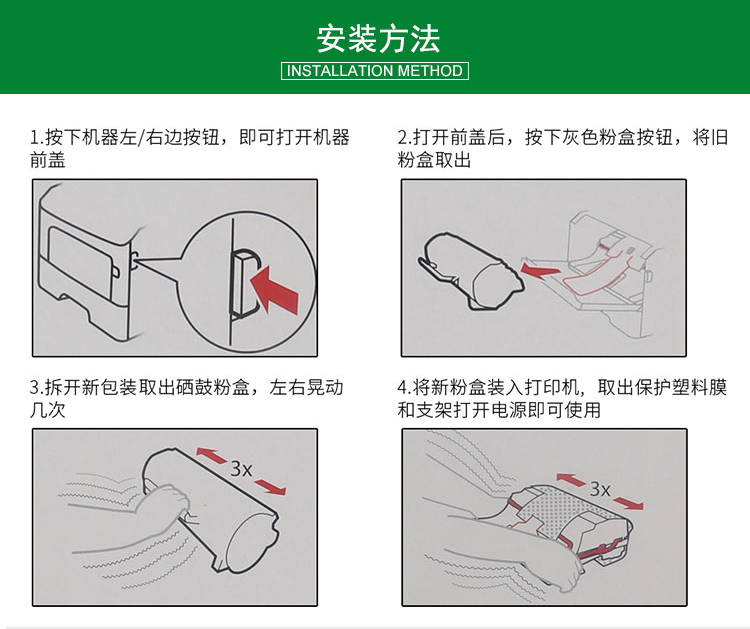 安装方法
INSTALLATION METHOD

1.按下机器左/右边按钮，即可打开机器前盖

2.打开前盖后，按下灰色粉盒按钮，将旧粉盒取出

3.拆开新包装取出硒鼓粉盒，左右晃动几次

3x

4.将新粉盒装入打印机，取出保护塑料膜和支架打开电源即可使用

3x