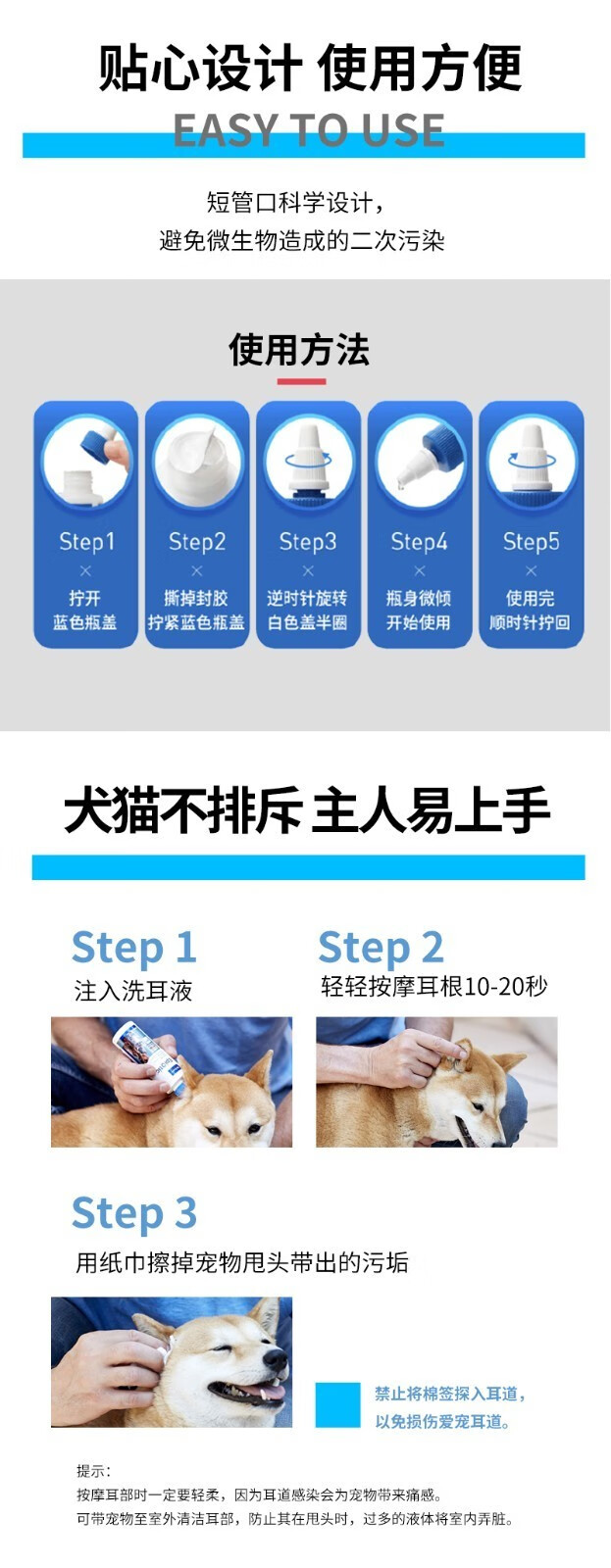 贴心设计 使用方便
EASY TO USE

短管口科学设计，
避免微生物造成的二次污染

使用方法

Step1
×
拧开
蓝色瓶盖

Step2
×
撕掉封胶
拧紧蓝色瓶盖

Step3
×
逆时针旋转
白色盖半圈

Step4
×
瓶身微倾
开始使用

Step5
×
使用完
顺时针拧回

犬猫不排斥 主人易上手

Step 1
注入洗耳液

Step 2
轻轻按摩耳根10-20秒

Step 3
用纸巾擦掉宠物甩头带出的污垢

禁止将棉签探入耳道，
以免损伤爱宠耳道。

提示：
按摩耳部时一定要轻柔，因为耳道感染会为宠物带来痛感。
可带宠物至室外清洁耳部，防止其在甩头时，过多的液体将室内弄脏。