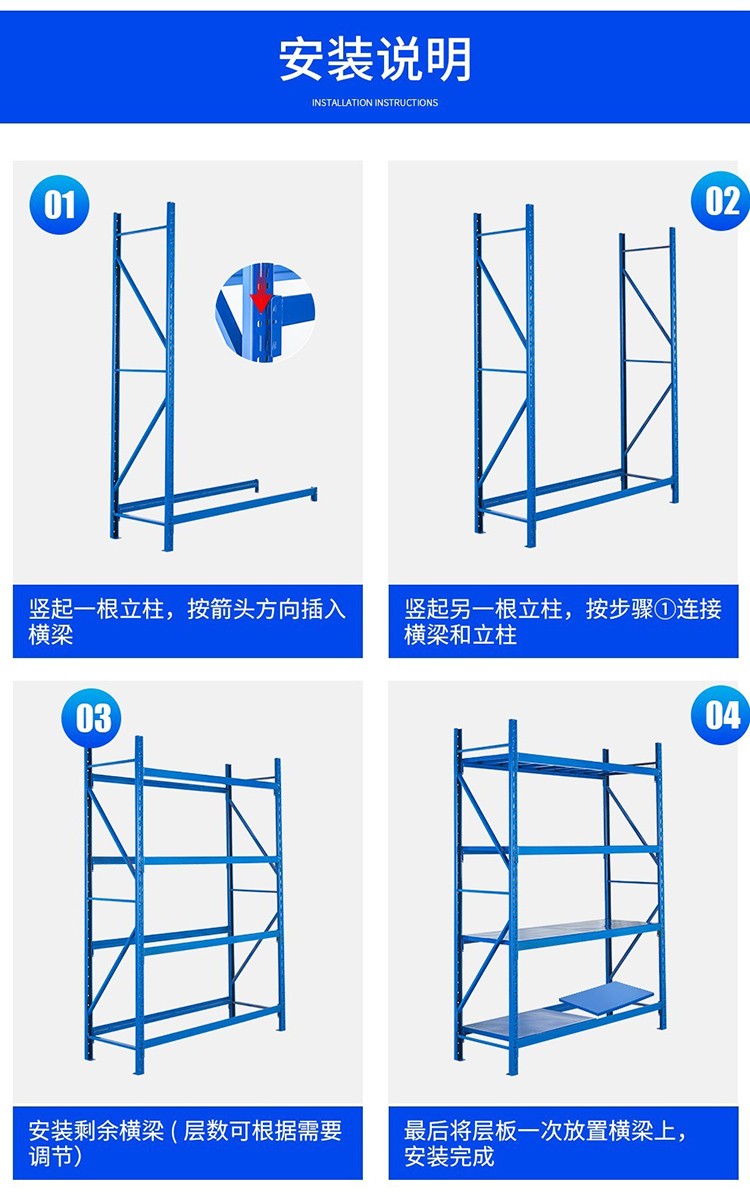 安装说明
INSTALLATION INSTRUCTIONS

01

竖起一根立柱，按箭头方向插入横梁

02

竖起另一根立柱，按步骤①连接横梁和立柱

03

安装剩余横梁（层数可根据需要调节）

04

最后将层板一次放置横梁上，安装完成