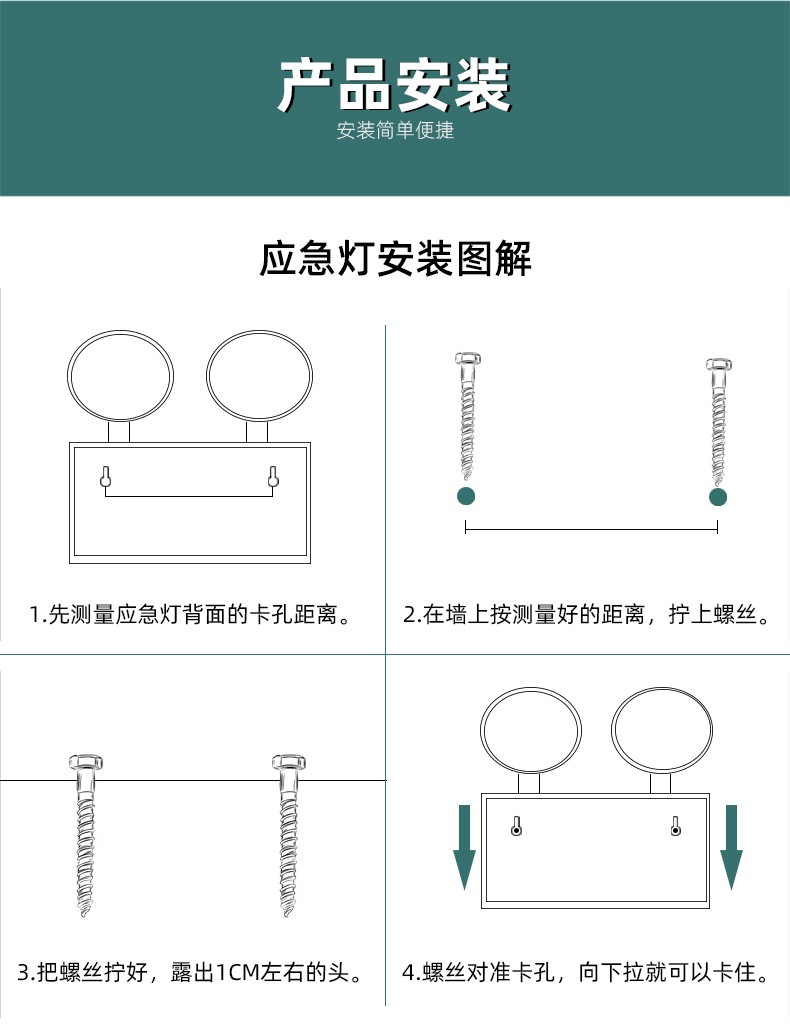 产品安装
安装简单便捷

应急灯安装图解

1.先测量应急灯背面的卡孔距离。

2.在墙上按测量好的距离，拧上螺丝。

3.把螺丝拧好，露出1CM左右的头。

4.螺丝对准卡孔，向下拉就可以卡住。