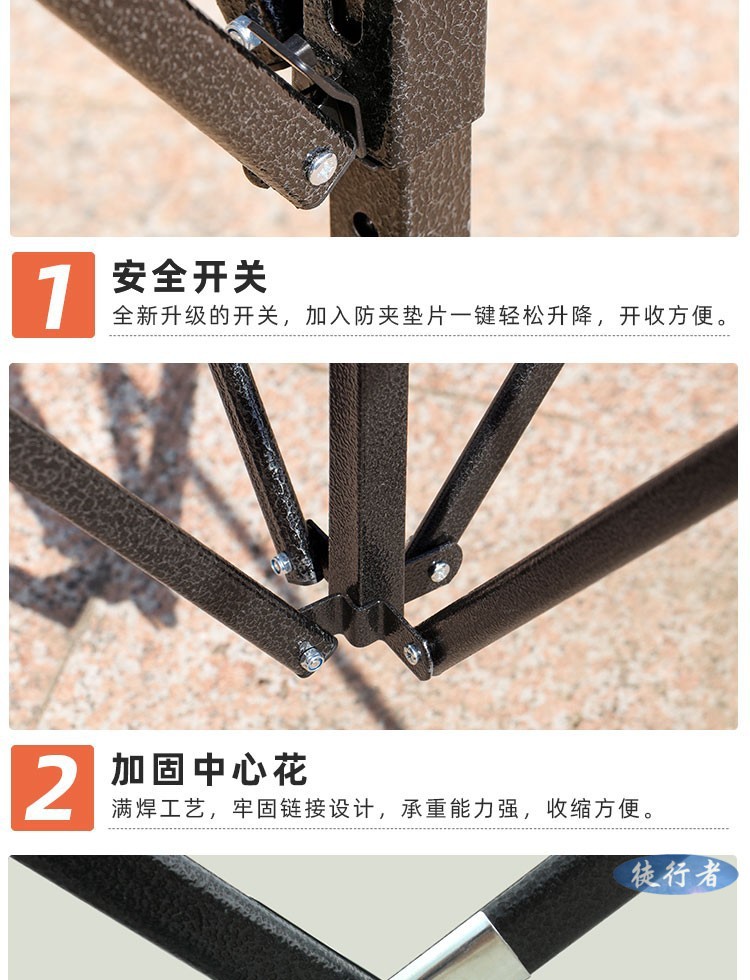 1
安全开关
全新升级的开关，加入防夹垫片一键轻松升降，开收方便。

2
加固中心花
满焊工艺，牢固链接设计，承重能力强，收缩方便。

徒行者