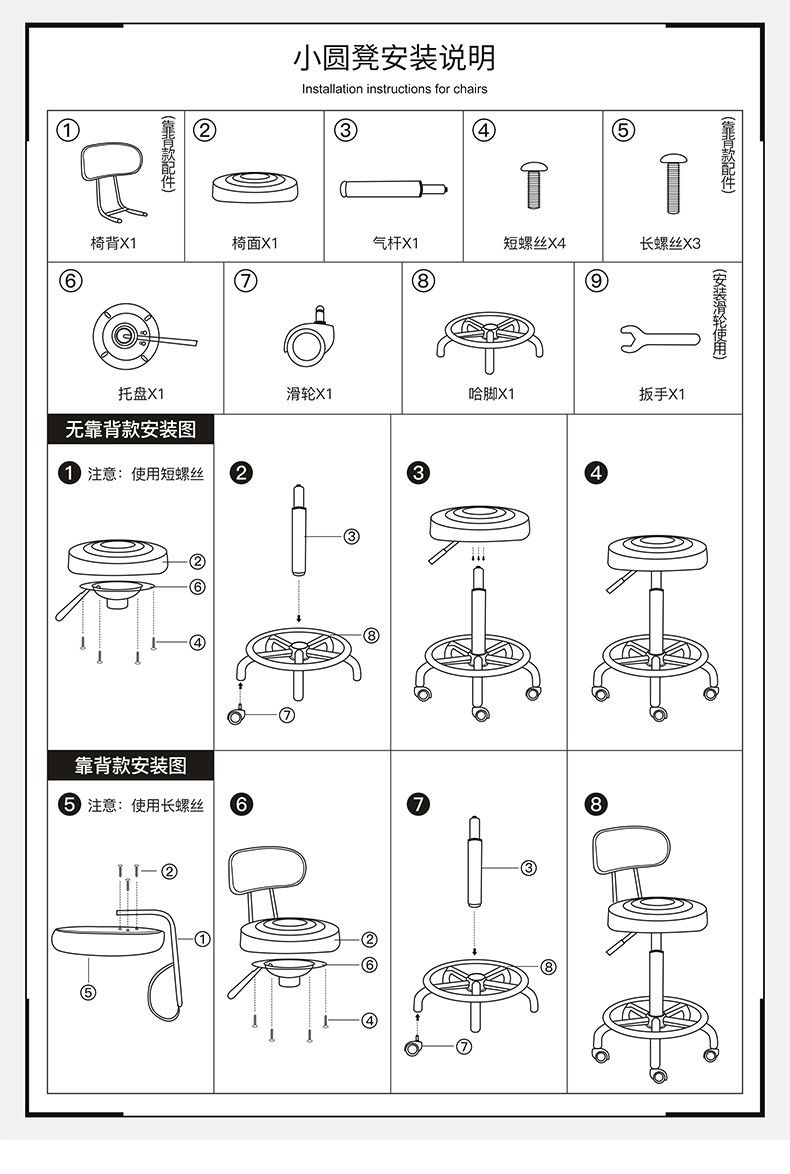 小圆凳安装说明
Installation instructions for chairs

①
(靠背款配件)
椅背X1

②
椅面X1

③
气杆X1

④
短螺丝X4

⑤
(靠背款配件)
长螺丝X3

⑥
托盘X1

⑦
滑轮X1

⑧
哈脚X1

⑨
(安装滑轮使用)
扳手X1

无靠背款安装图

❶ 注意：使用短螺丝
②
⑥
④

❷
③
⑧
⑦

❸

❹

靠背款安装图

❺ 注意：使用长螺丝
②
①
⑤

❻
②
⑥
④

❼
③
⑧
⑦

❽