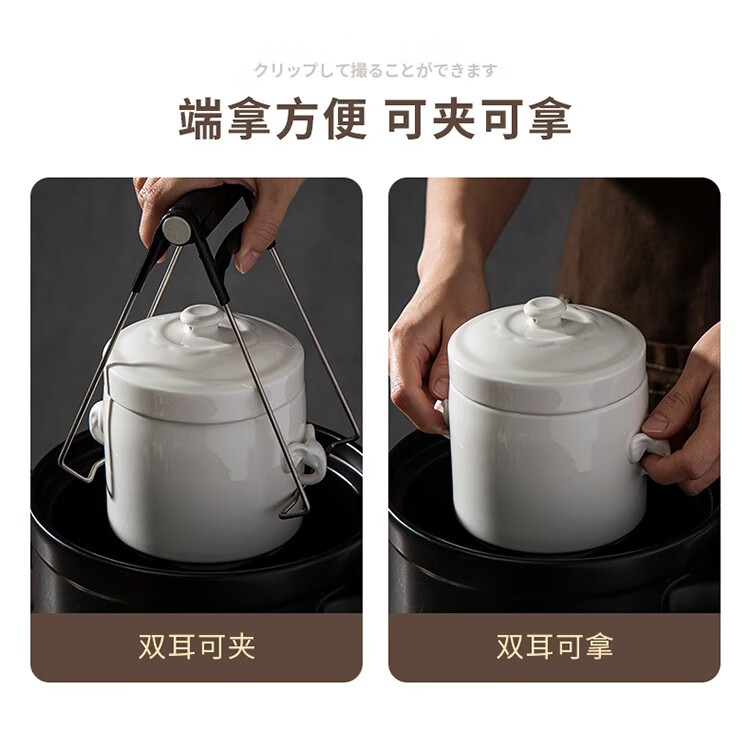 クリップして撮ることができます

端拿方便 可夹可拿

双耳可夹

双耳可拿