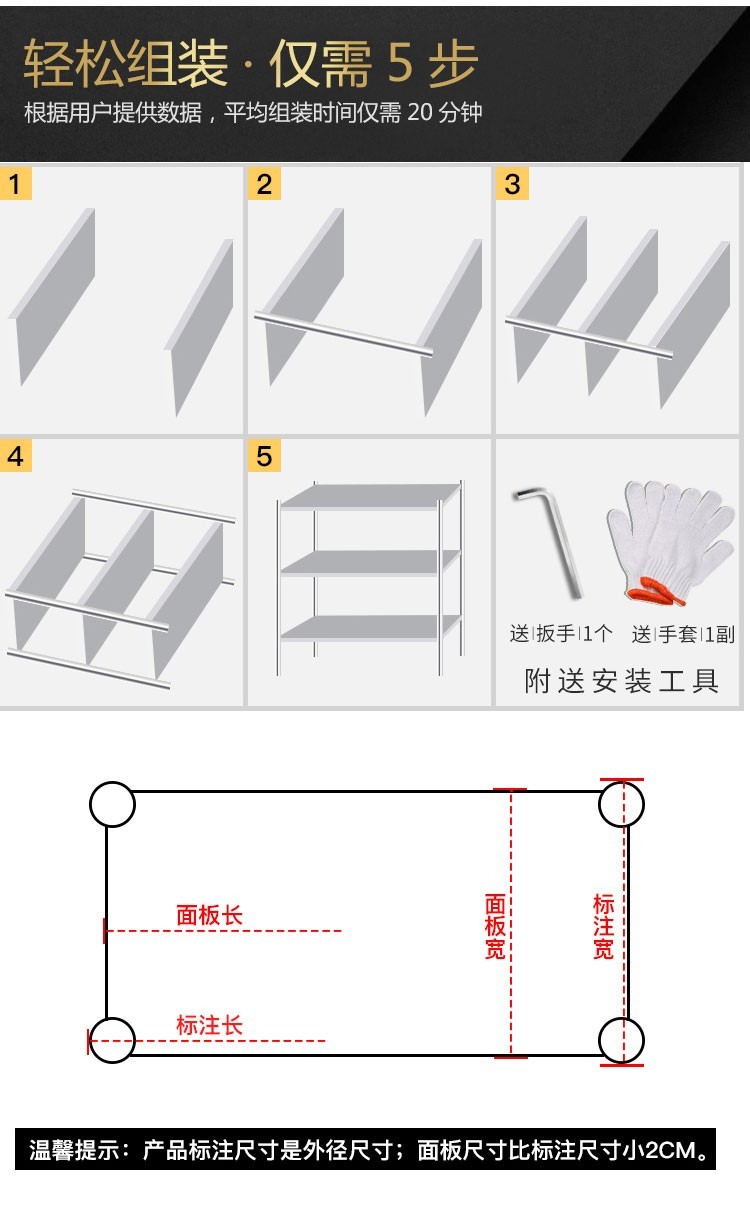 轻松组装 · 仅需 5 步
根据用户提供数据，平均组装时间仅需 20 分钟

1

2

3

4

5

送|扳手|1个　送|手套|1副
附送安装工具

面板长
标注长
面板宽
标注宽

温馨提示：产品标注尺寸是外径尺寸；面板尺寸比标注尺寸小2CM。