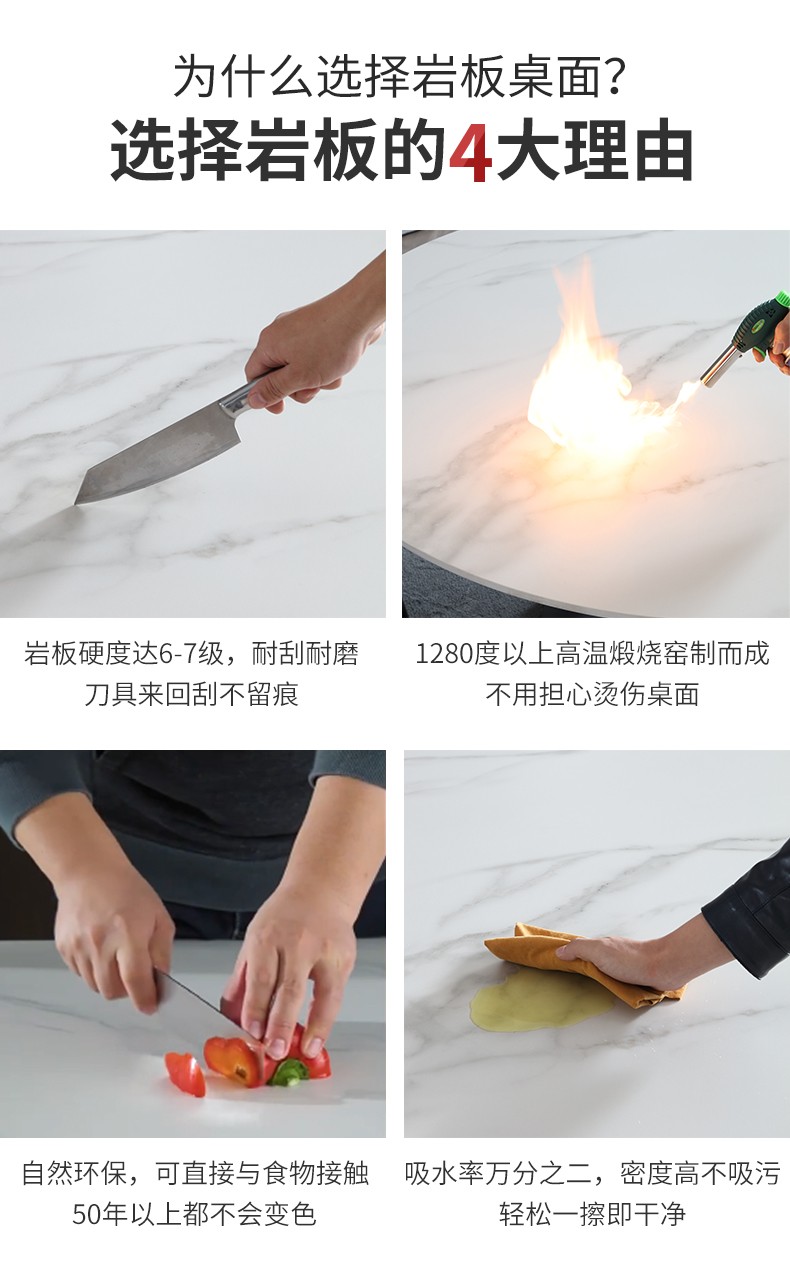 为什么选择岩板桌面？
选择岩板的4大理由

岩板硬度达6-7级，耐刮耐磨
刀具来回刮不留痕

1280度以上高温煅烧窑制而成
不用担心烫伤桌面

自然环保，可直接与食物接触
50年以上都不会变色

吸水率万分之二，密度高不吸污
轻松一擦即干净