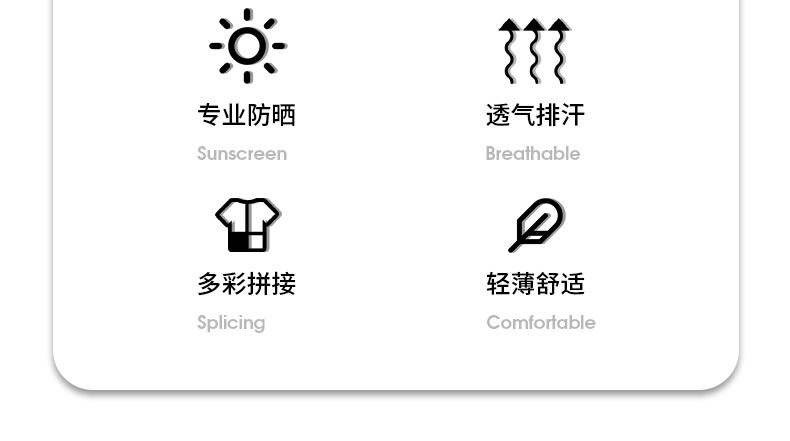 专业防晒
Sunscreen

透气排汗
Breathable

多彩拼接
Splicing

轻薄舒适
Comfortable