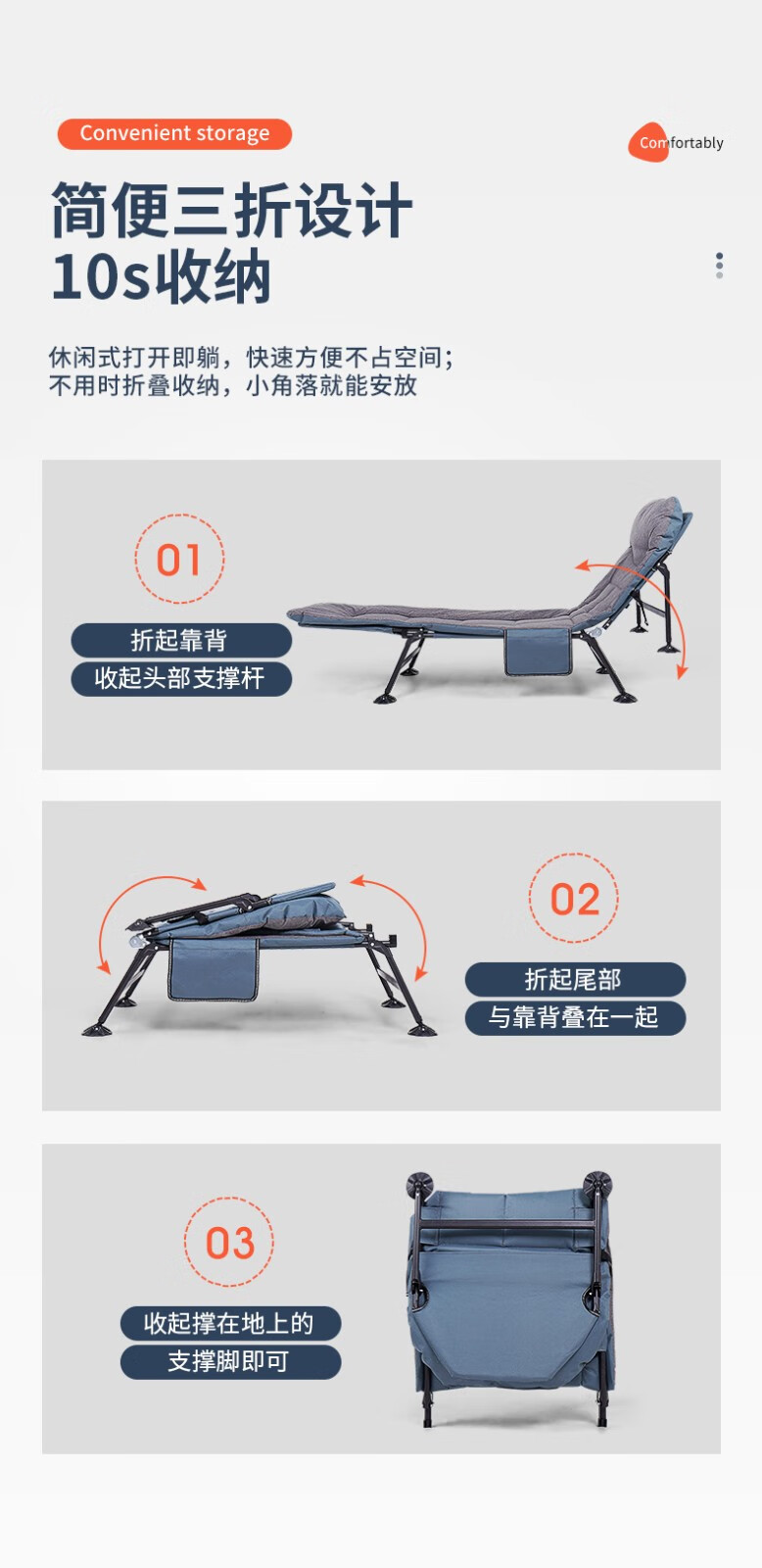 Convenient storage

Comfortably

简便三折设计
10s收纳

休闲式打开即躺，快速方便不占空间；
不用时折叠收纳，小角落就能安放

01
折起靠背
收起头部支撑杆

02
折起尾部
与靠背叠在一起

03
收起撑在地上的
支撑脚即可