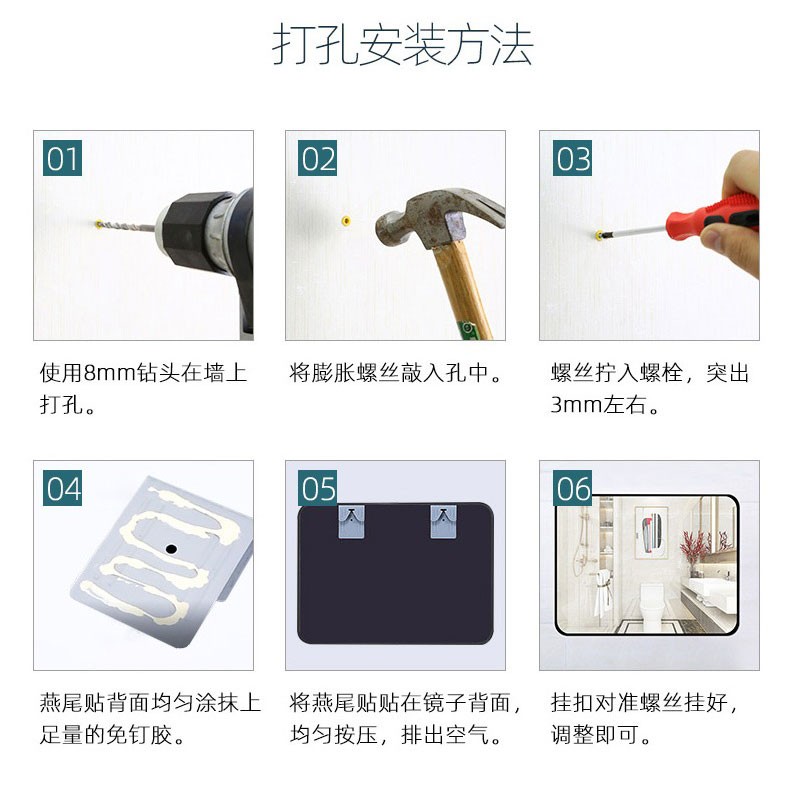 打孔安装方法

01

使用8mm钻头在墙上打孔。

02

将膨胀螺丝敲入孔中。

03

螺丝拧入螺栓，突出3mm左右。

04

燕尾贴背面均匀涂抹上足量的免钉胶。

05

将燕尾贴贴在镜子背面，均匀按压，排出空气。

06

挂扣对准螺丝挂好，调整即可。