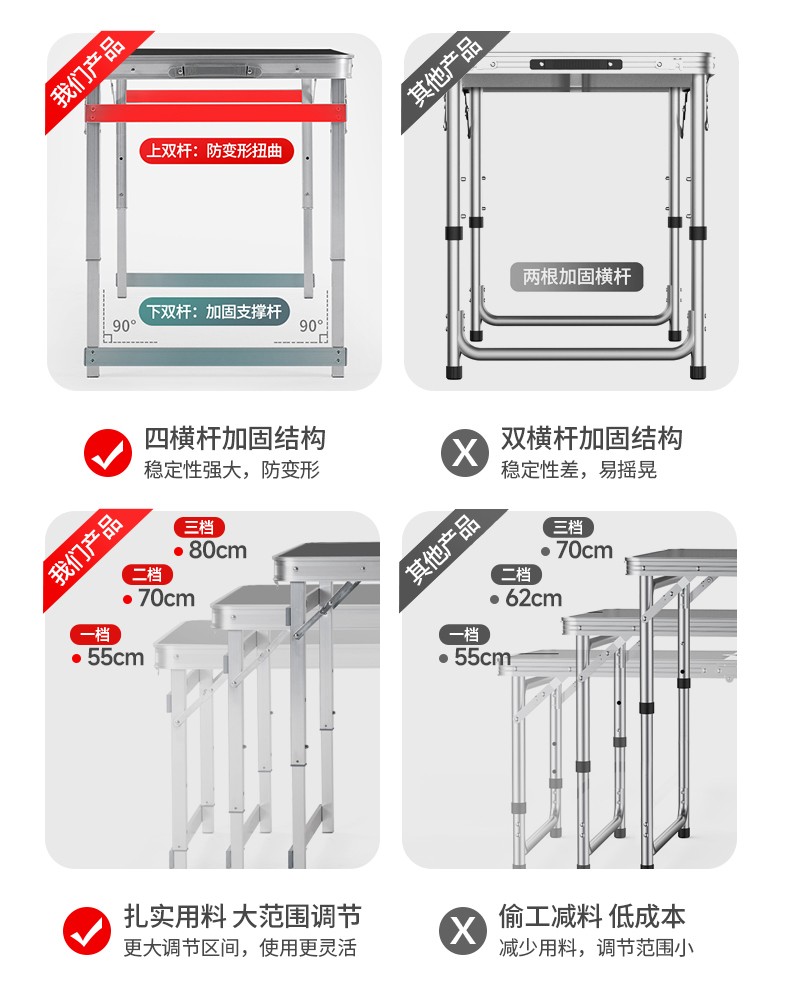 我们产品

上双杆：防变形扭曲

下双杆：加固支撑杆

90°

90°

其他产品

两根加固横杆

四横杆加固结构
稳定性强大，防变形

X
双横杆加固结构
稳定性差，易摇晃

我们产品

三档
80cm

二档
70cm

一档
55cm

其他产品

三档
70cm

二档
62cm

一档
55cm

扎实用料 大范围调节
更大调节区间，使用更灵活

X
偷工减料 低成本
减少用料，调节范围小