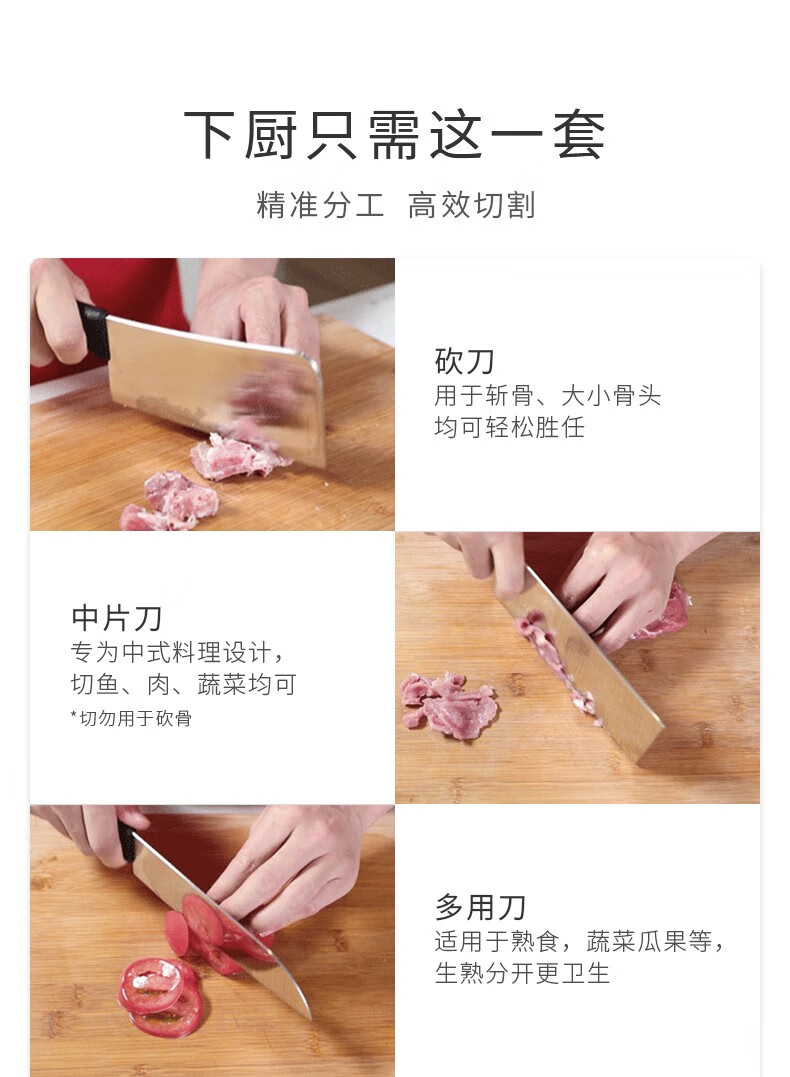 下厨只需这一套

精准分工 高效切割

砍刀
用于斩骨、大小骨头
均可轻松胜任

中片刀
专为中式料理设计，
切鱼、肉、蔬菜均可
*切勿用于砍骨

多用刀
适用于熟食，蔬菜瓜果等，
生熟分开更卫生