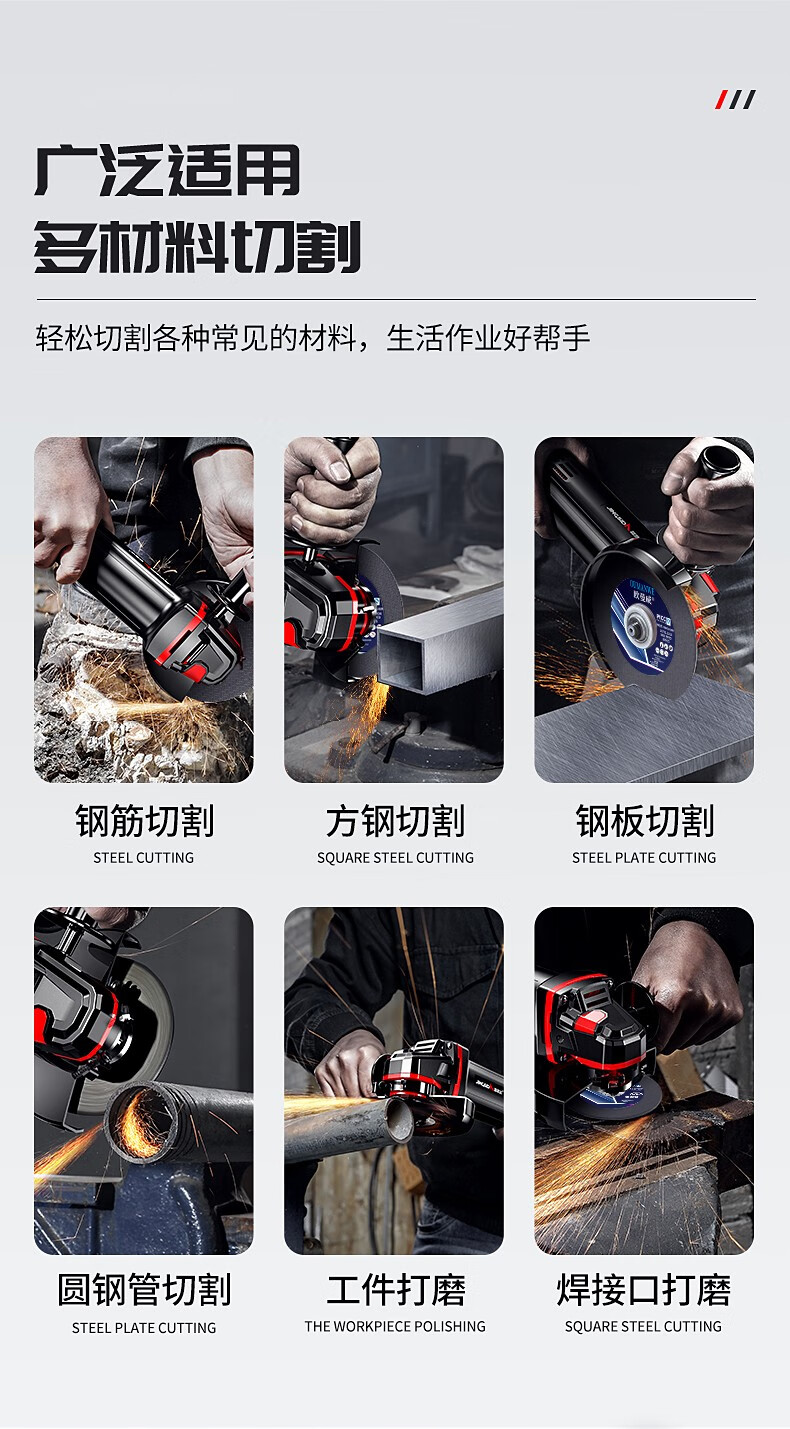 广泛适用
多材料切割

轻松切割各种常见的材料，生活作业好帮手

钢筋切割
STEEL CUTTING

方钢切割
SQUARE STEEL CUTTING

钢板切割
STEEL PLATE CUTTING

圆钢管切割
STEEL PLATE CUTTING

工件打磨
THE WORKPIECE POLISHING

焊接口打磨
SQUARE STEEL CUTTING