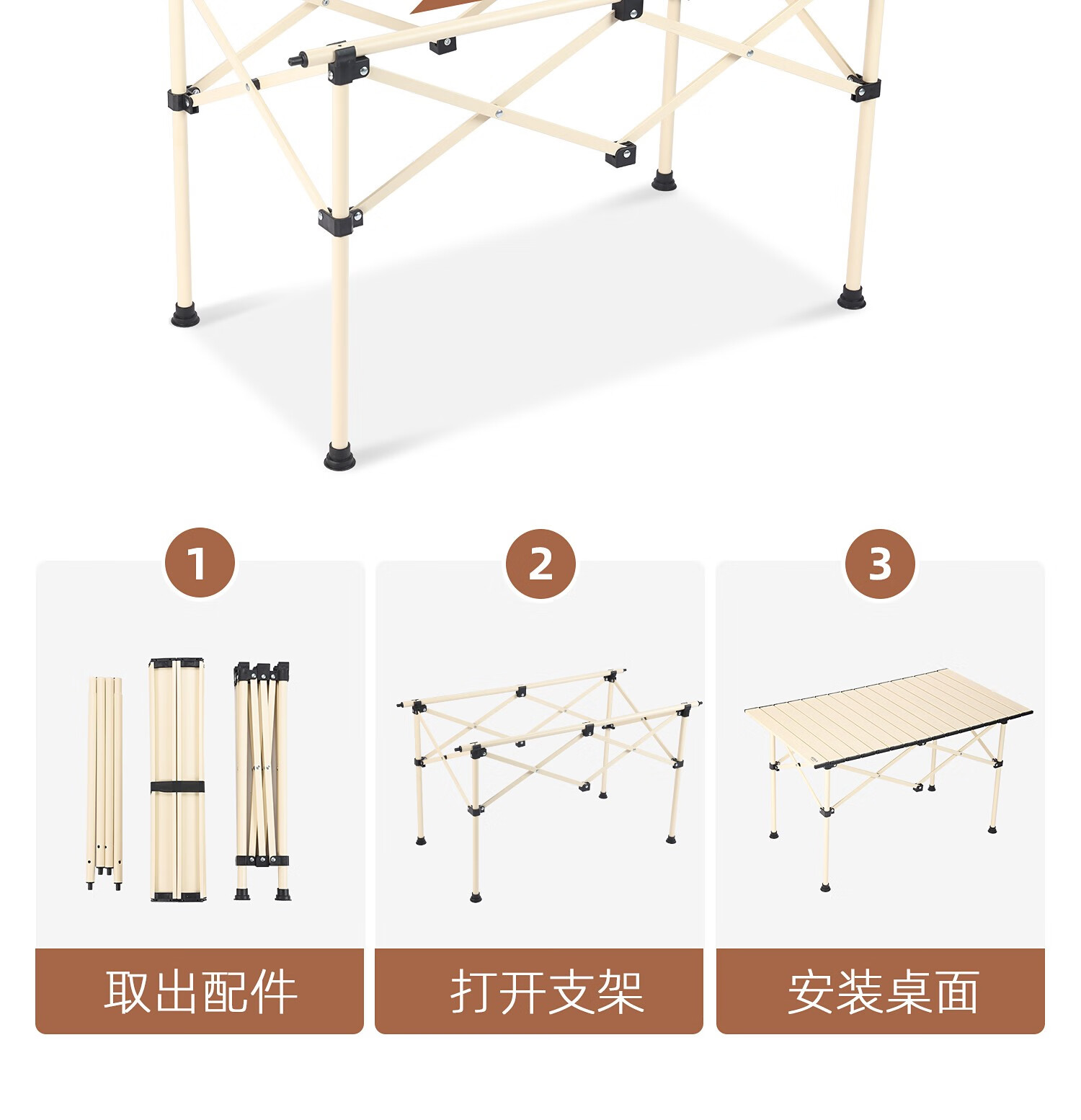 1

取出配件

2

打开支架

3

安装桌面