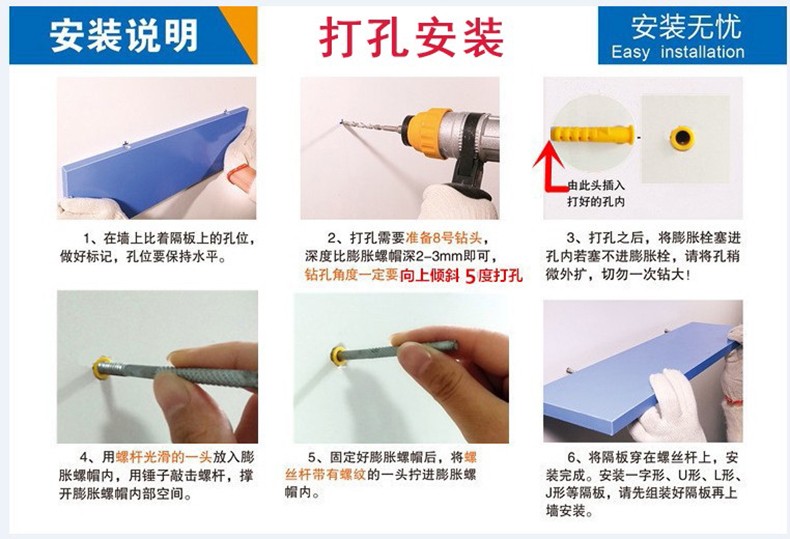 安装说明

打孔安装

安装无忧
Easy installation

由此头插入打好的孔内

1、在墙上比着隔板上的孔位，做好标记，孔位要保持水平。

2、打孔需要准备8号钻头，深度比膨胀螺帽深2-3mm即可，钻孔角度一定要向上倾斜 5度打孔

3、打孔之后，将膨胀栓塞进孔内若塞不进膨胀栓，请将孔稍微外扩，切勿一次钻大！

4、用螺杆光滑的一头放入膨胀螺帽内，用锤子敲击螺杆，撑开膨胀螺帽内部空间。

5、固定好膨胀螺帽后，将螺丝杆带有螺纹的一头拧进膨胀螺帽内。

6、将隔板穿在螺丝杆上，安装完成。安装一字形、U形、L形、J形等隔板，请先组装好隔板再上墙安装。