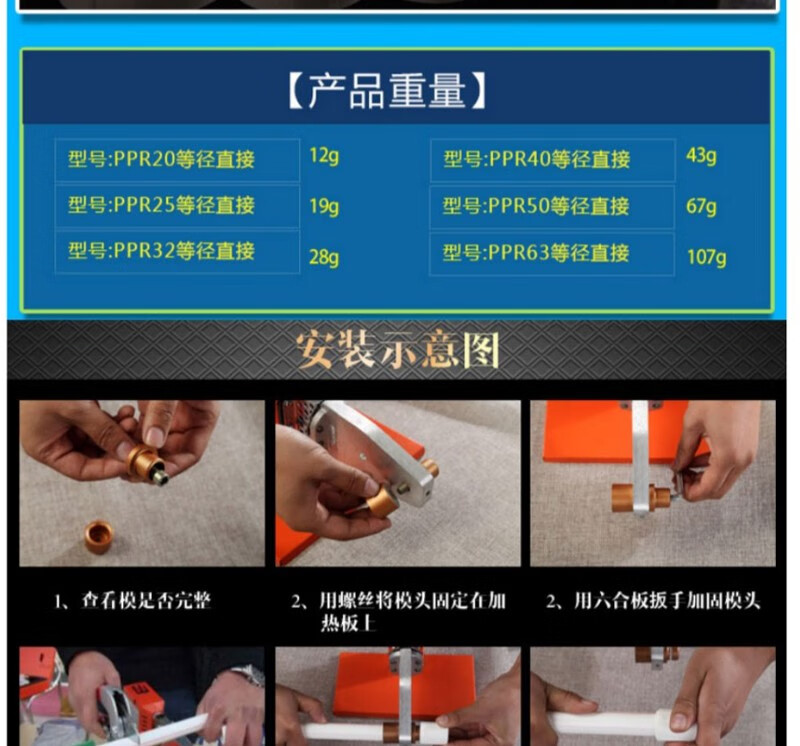 【产品重量】

| 型号:PPR20等径直接 | 12g | 型号:PPR40等径直接 | 43g |
|---|---|---|---|
| 型号:PPR25等径直接 | 19g | 型号:PPR50等径直接 | 67g |
| 型号:PPR32等径直接 | 28g | 型号:PPR63等径直接 | 107g |

安装示意图

1、查看模是否完整

2、用螺丝将模头固定在加热板上

2、用六合板扳手加固模头