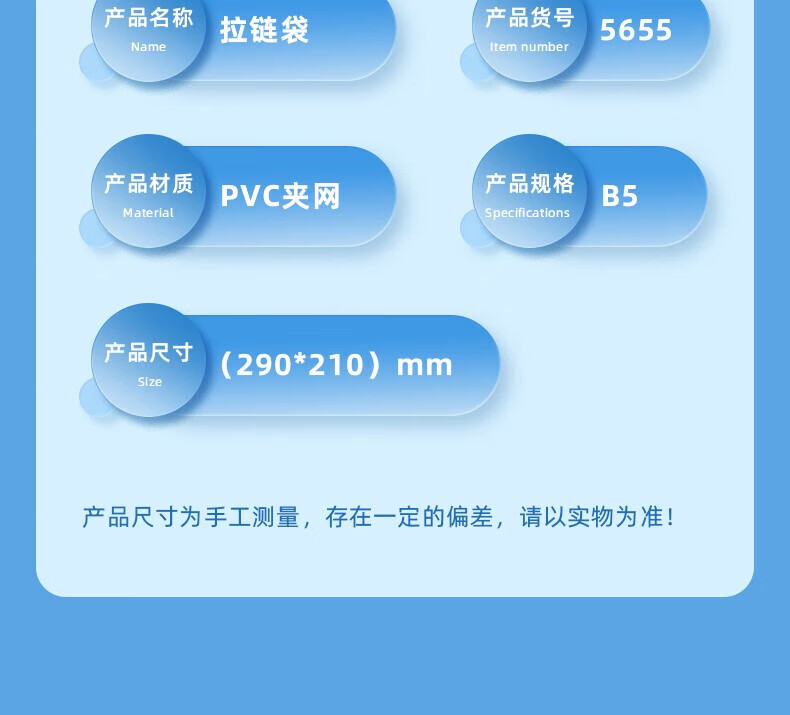 产品名称
Name
拉链袋

产品货号
Item number
5655

产品材质
Material
PVC夹网

产品规格
Specifications
B5

产品尺寸
Size
（290*210）mm

产品尺寸为手工测量，存在一定的偏差，请以实物为准！